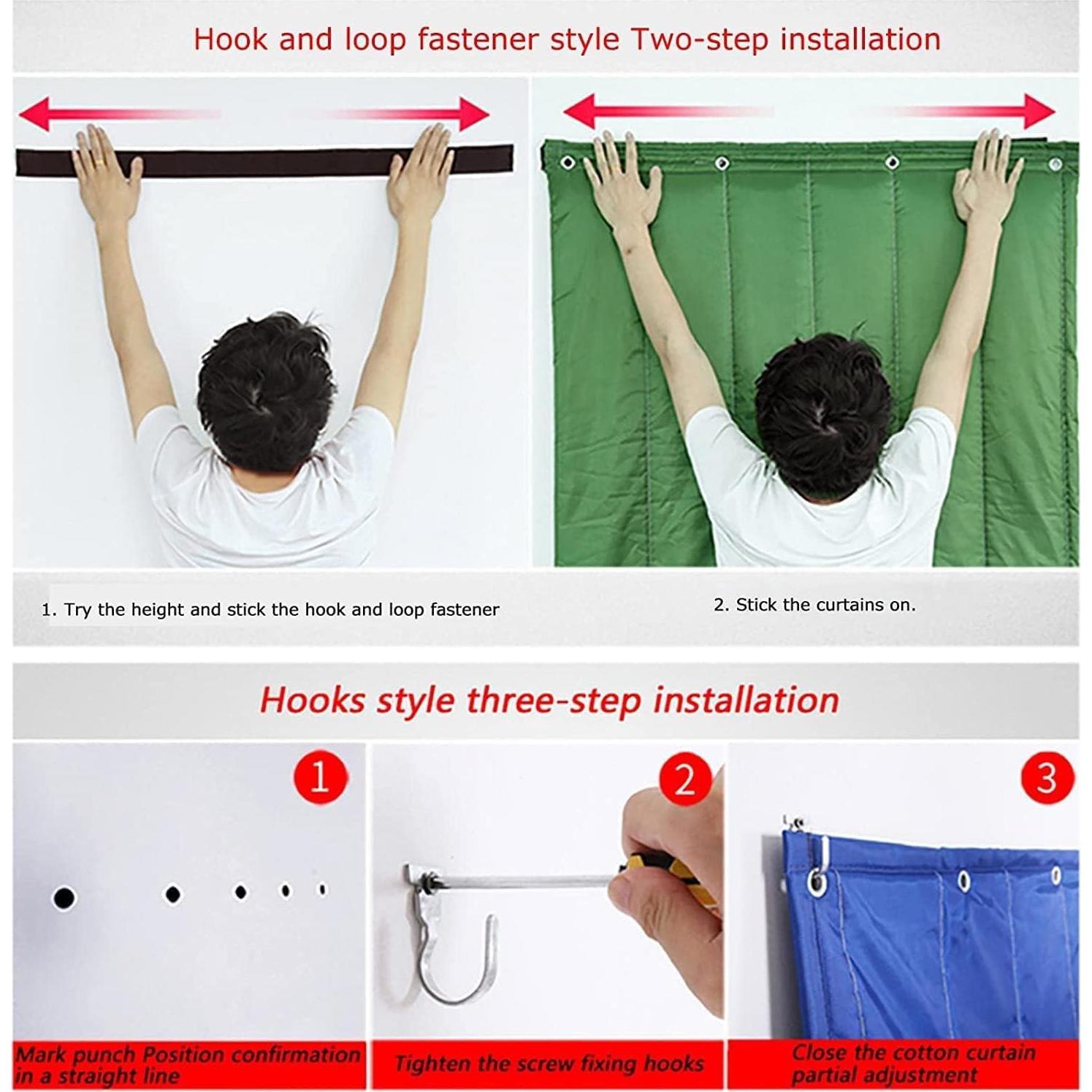 Hook and loop fastener style Two-step installation

1. Try the height and stick the hook and loop fastener

2. Stick the curtains on.

Hooks style three-step installation

1

2

3

Mark punch Position confirmation in a straight line

Tighten the screw fixing hooks

Close the cotton curtain partial adjustment