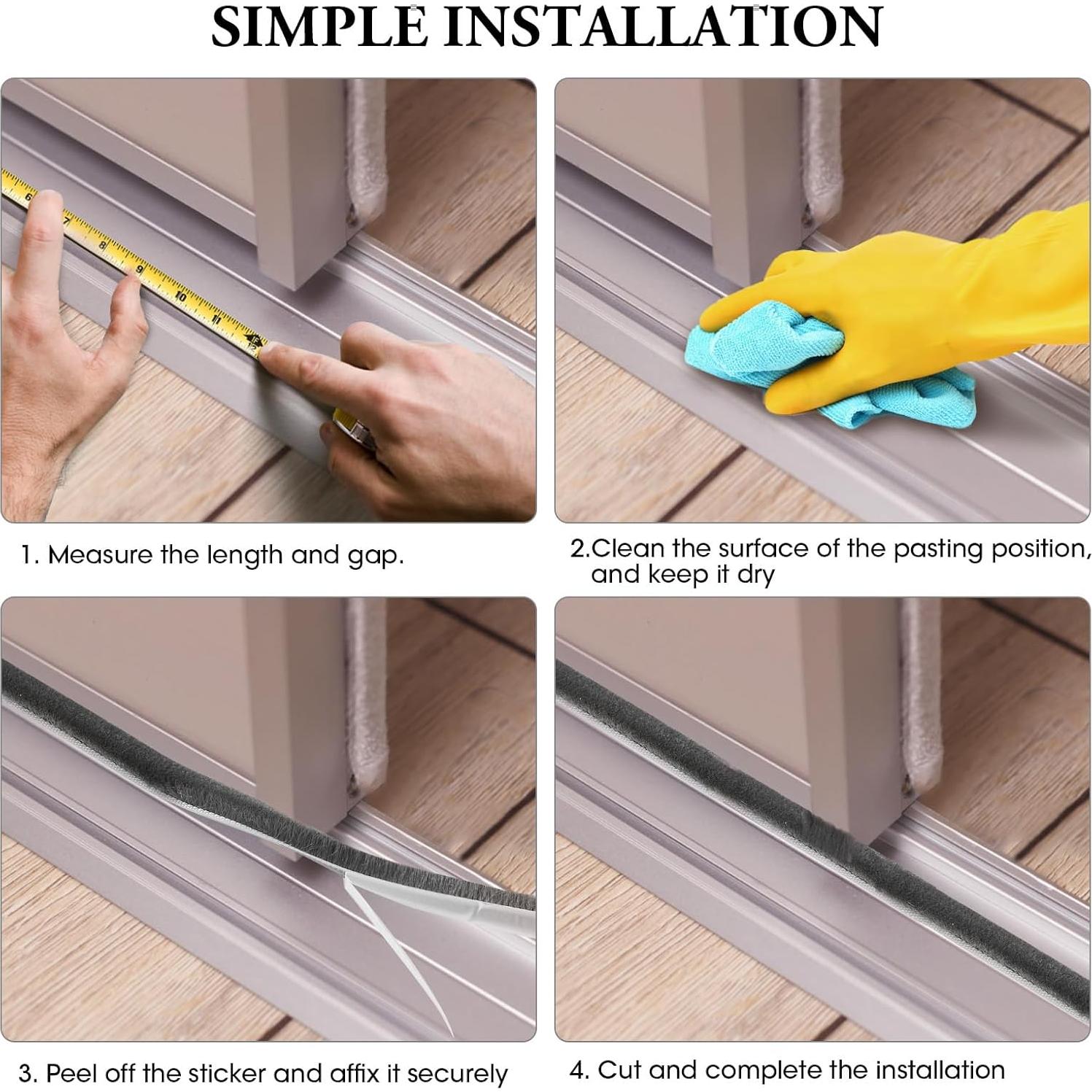 SIMPLE INSTALLATION

6 7 8 9 10 11

1. Measure the length and gap.

2.Clean the surface of the pasting position, and keep it dry

3. Peel off the sticker and affix it securely

4. Cut and complete the installation