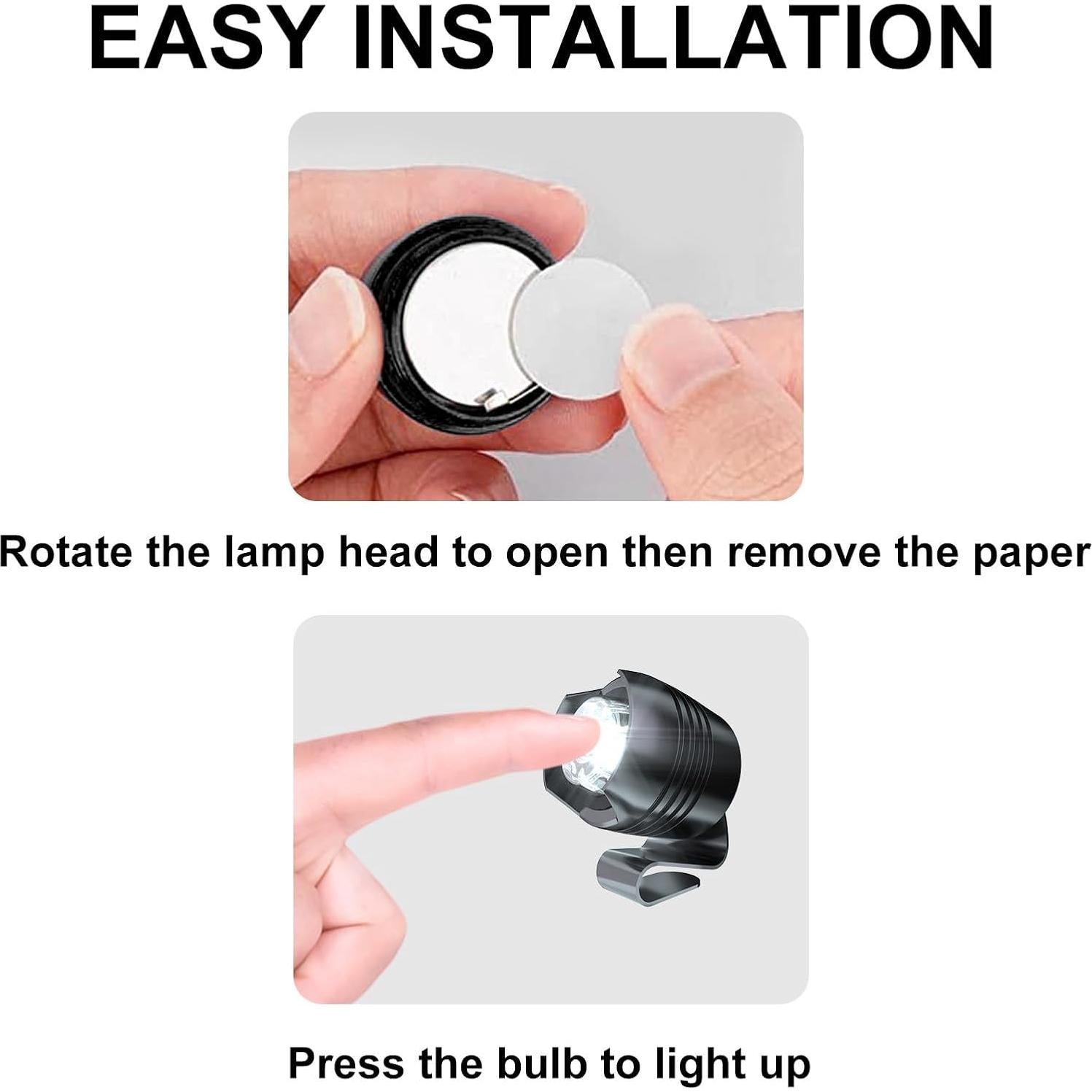 EASY INSTALLATION

Rotate the lamp head to open then remove the paper

Press the bulb to light up