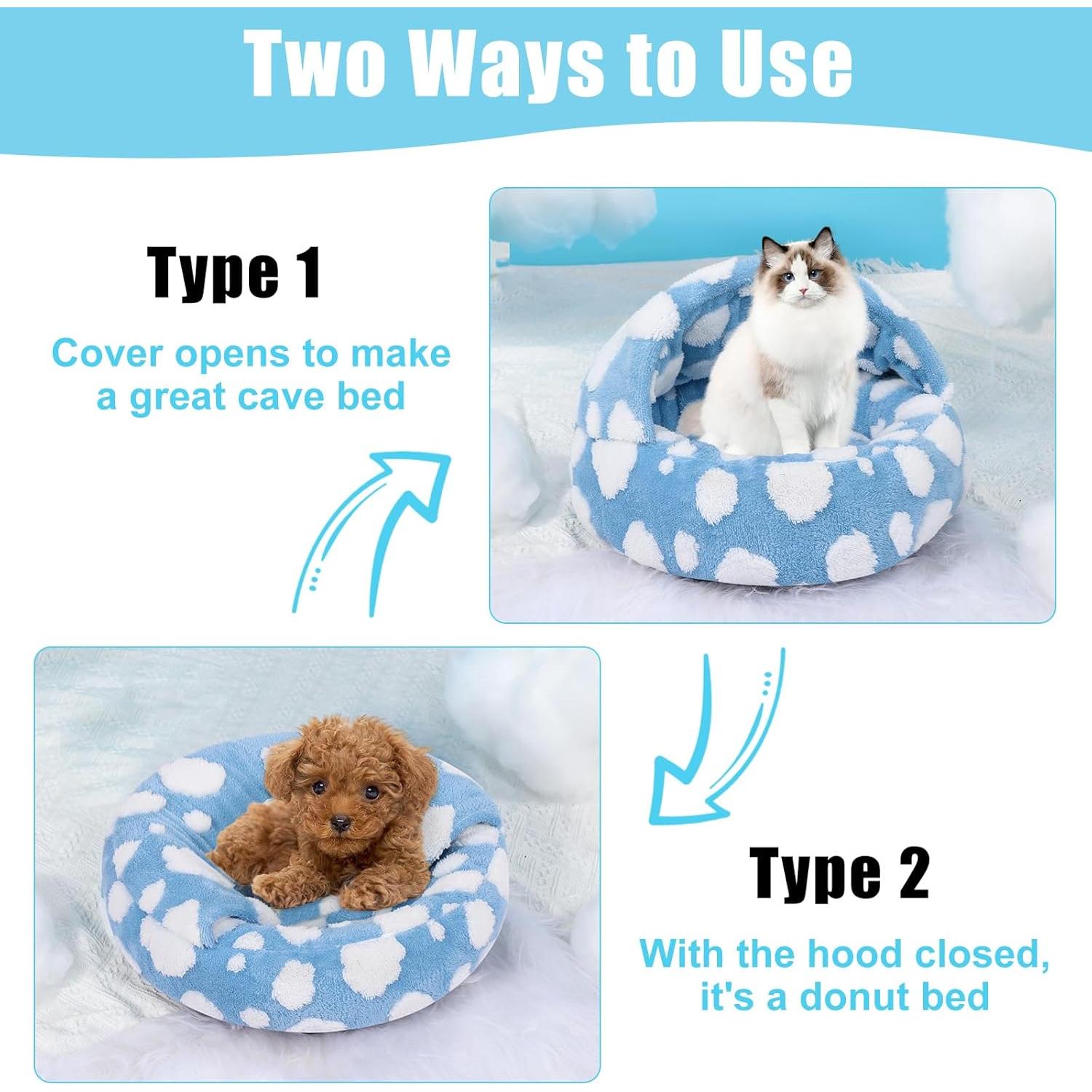 Two Ways to Use

Type 1

Cover opens to make a great cave bed

Type 2

With the hood closed, it's a donut bed