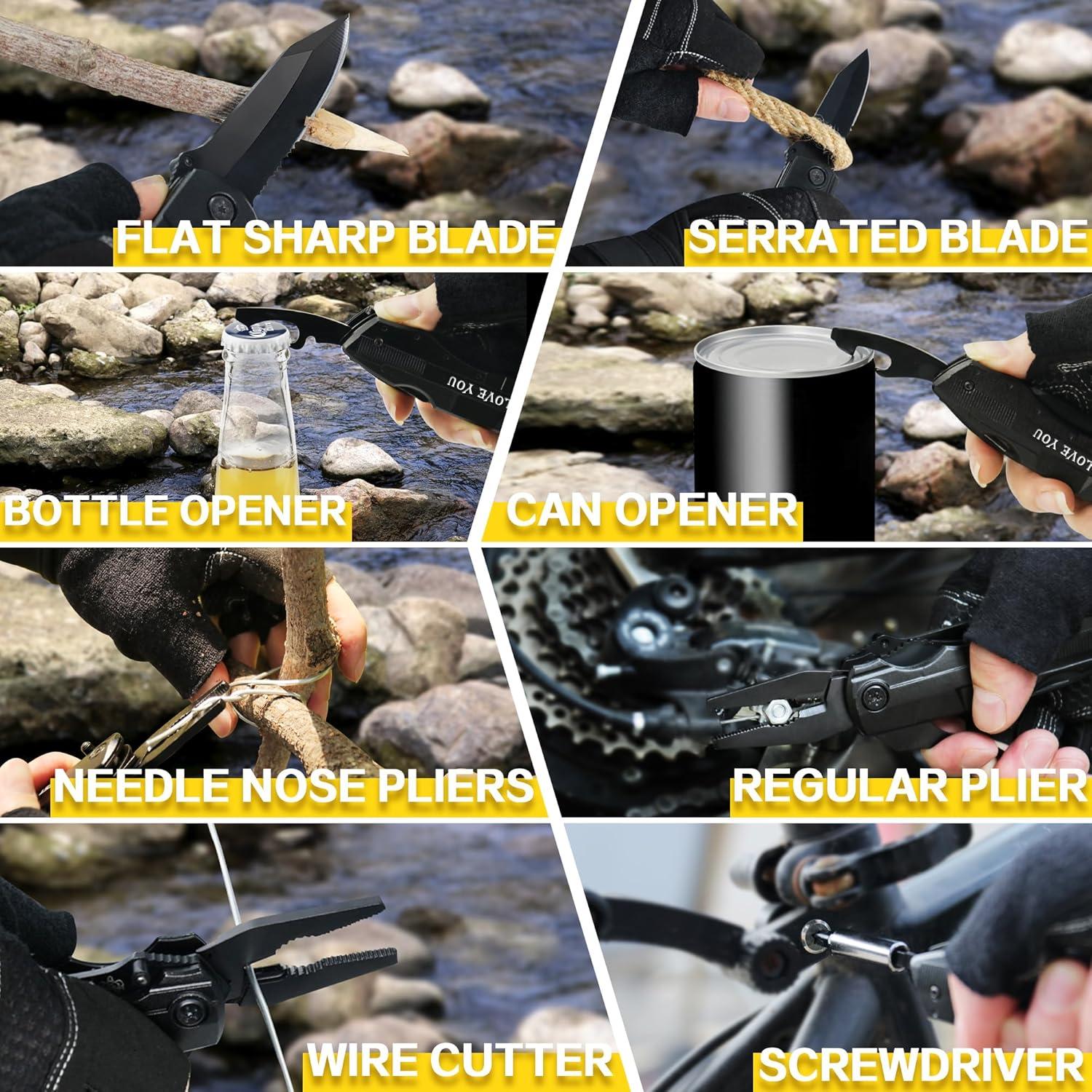 FLAT SHARP BLADE

SERRATED BLADE

LOVE YOU

BOTTLE OPENER

LOVE YOU

CAN OPENER

NEEDLE NOSE PLIERS

REGULAR PLIER

WIRE CUTTER

SCREWDRIVER