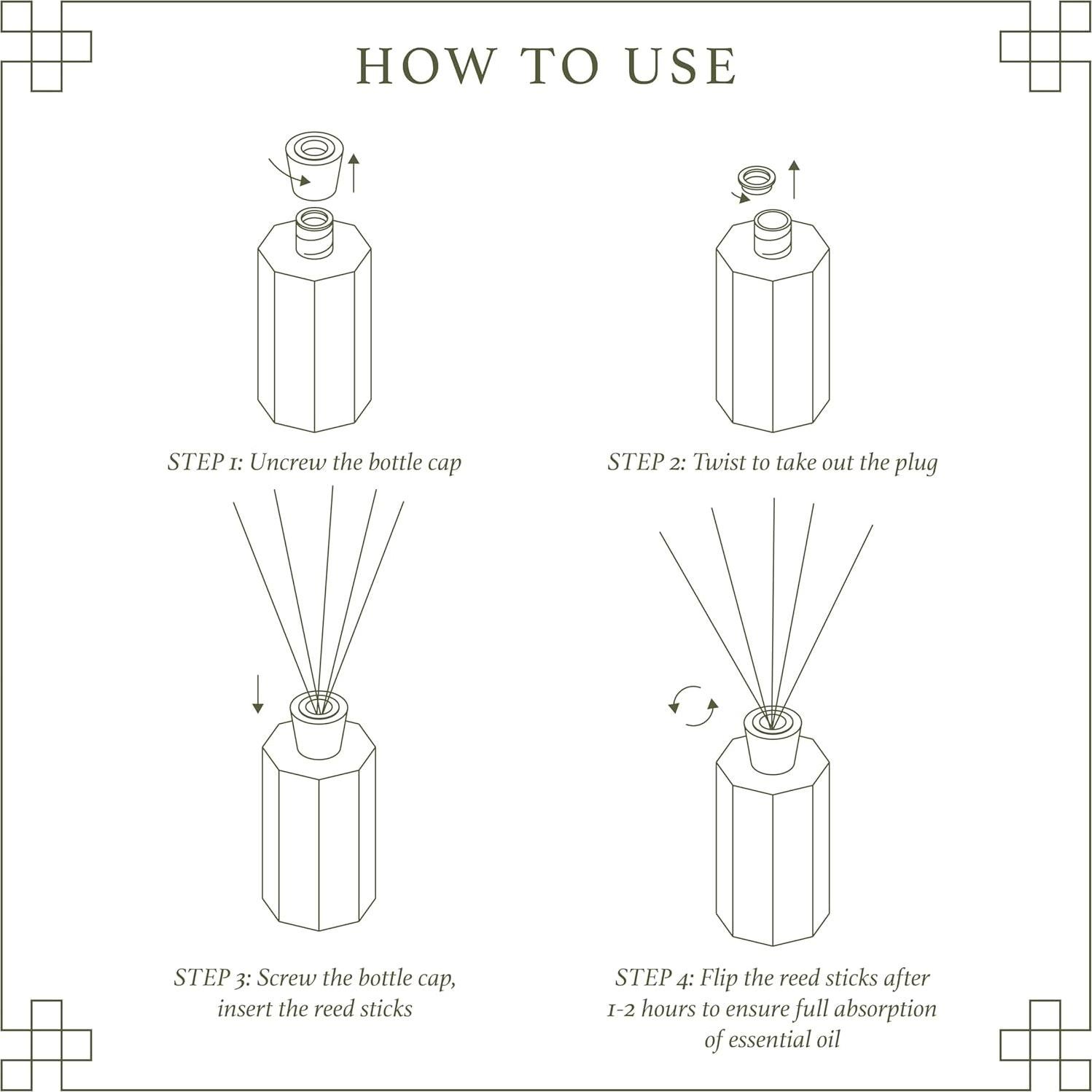 HOW TO USE

STEP 1: Uncrew the bottle cap

STEP 2: Twist to take out the plug

STEP 3: Screw the bottle cap, insert the reed sticks

STEP 4: Flip the reed sticks after 1-2 hours to ensure full absorption of essential oil