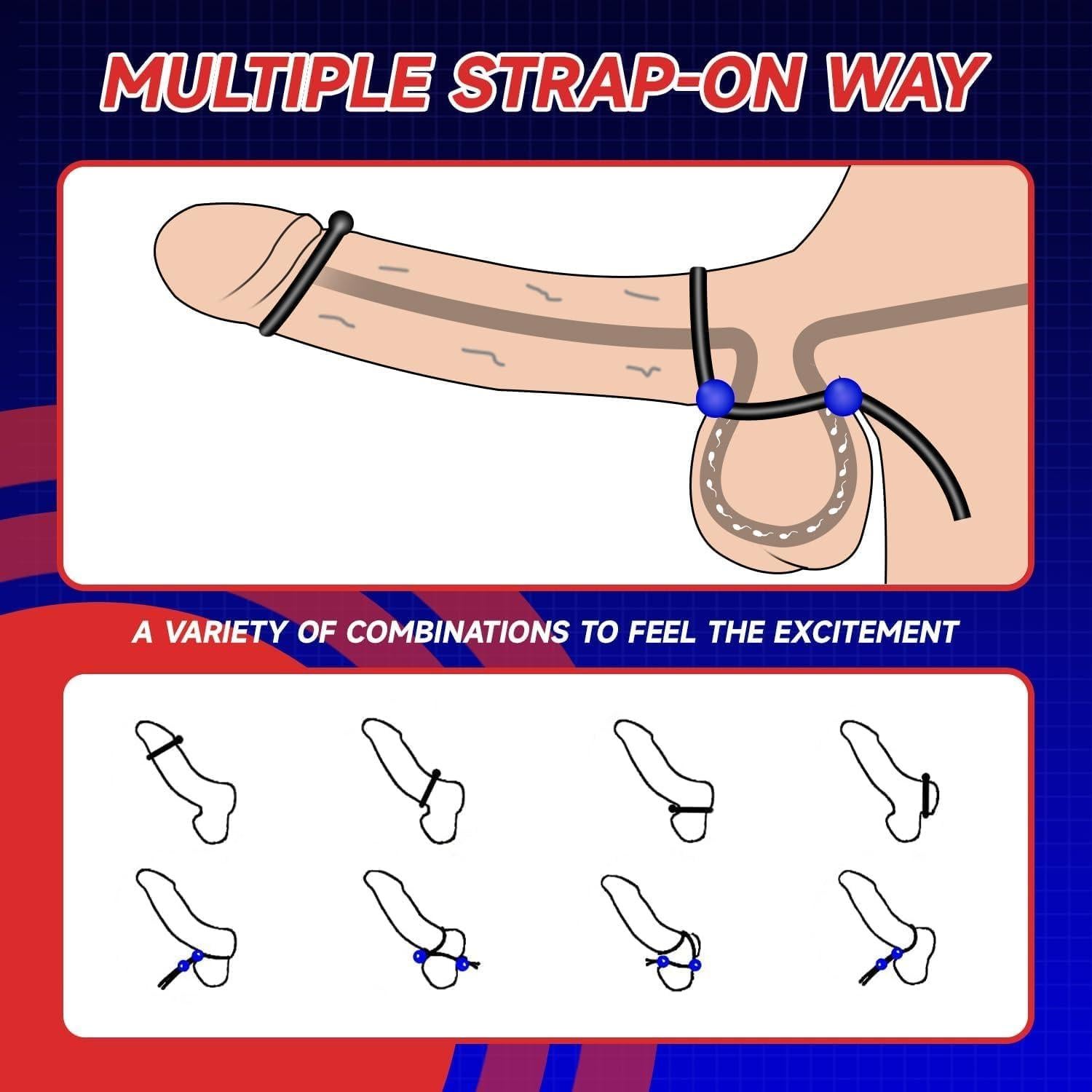 MULTIPLE STRAP-ON WAY

A VARIETY OF COMBINATIONS TO FEEL THE EXCITEMENT