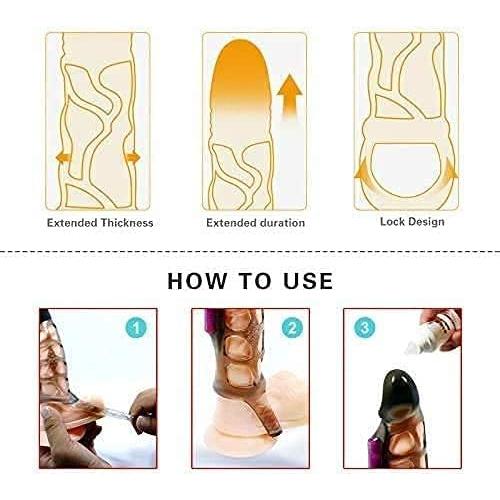 Extended Thickness

Extended duration

Lock Design

HOW TO USE

1

2

3