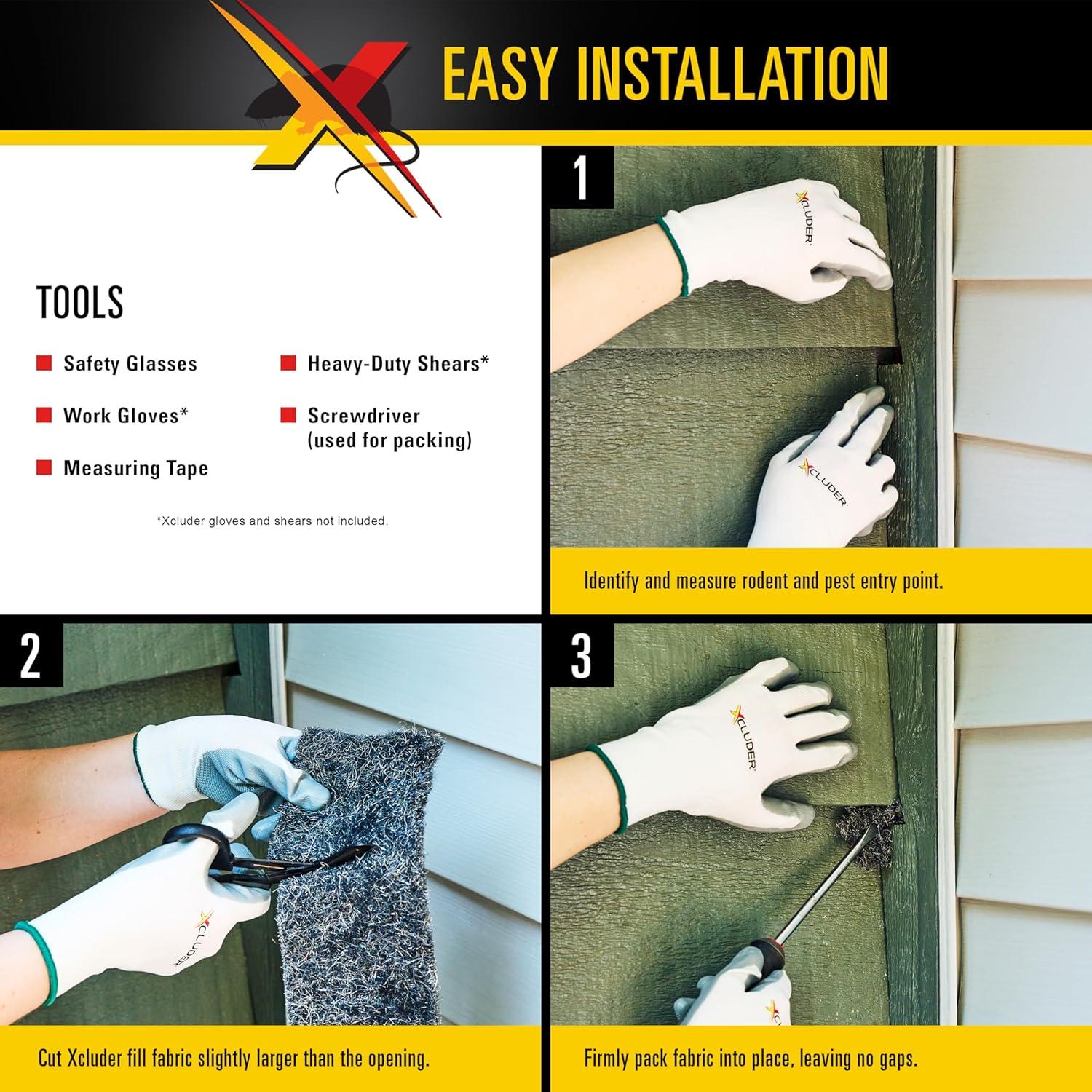 EASY INSTALLATION

TOOLS

Safety Glasses

Work Gloves*

Measuring Tape

Heavy-Duty Shears*

Screwdriver (used for packing)

*Xcluder gloves and shears not included.

1

XCLUDER

XCLUDER

Identify and measure rodent and pest entry point.

2

XCLUDER

Cut Xcluder fill fabric slightly larger than the opening.

3

XCLUDER

Firmly pack fabric into place, leaving no gaps.