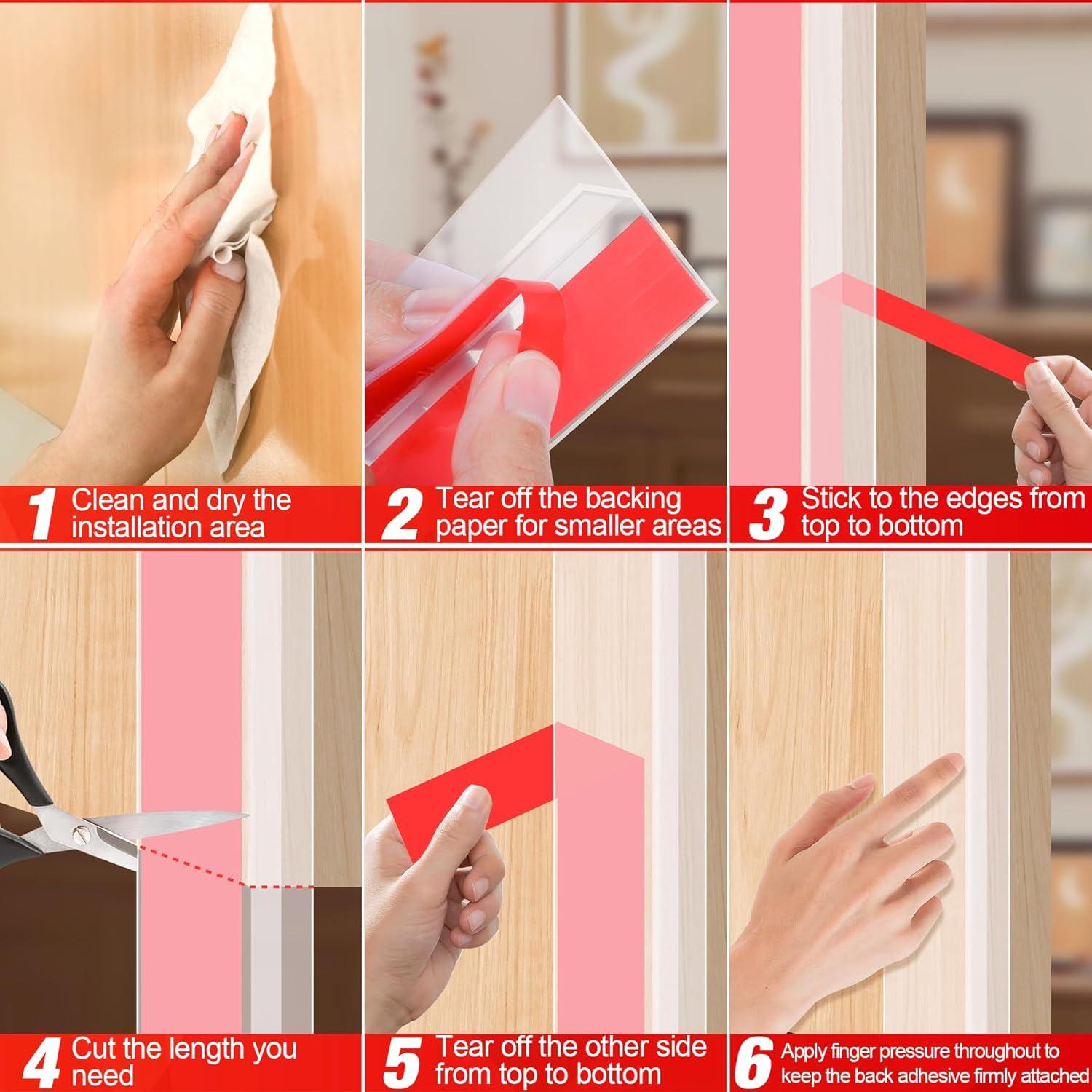 1 Clean and dry the installation area

2 Tear off the backing paper for smaller areas

3 Stick to the edges from top to bottom

4 Cut the length you need

5 Tear off the other side from top to bottom

6 Apply finger pressure throughout to keep the back adhesive firmly attached