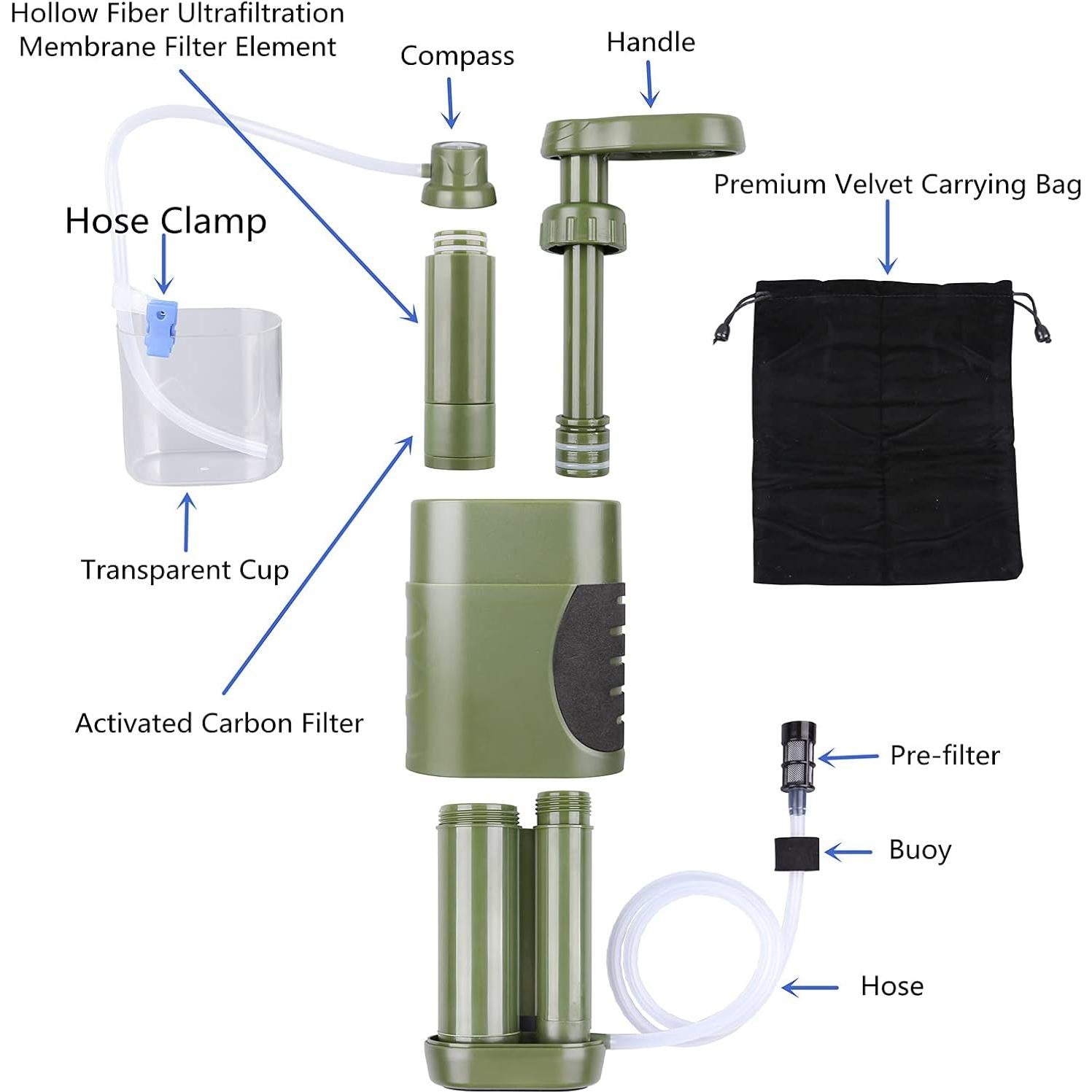 Hollow Fiber Ultrafiltration Membrane Filter Element

Compass

Handle

Premium Velvet Carrying Bag

Hose Clamp

Transparent Cup

Activated Carbon Filter

Pre-filter

Buoy

Hose