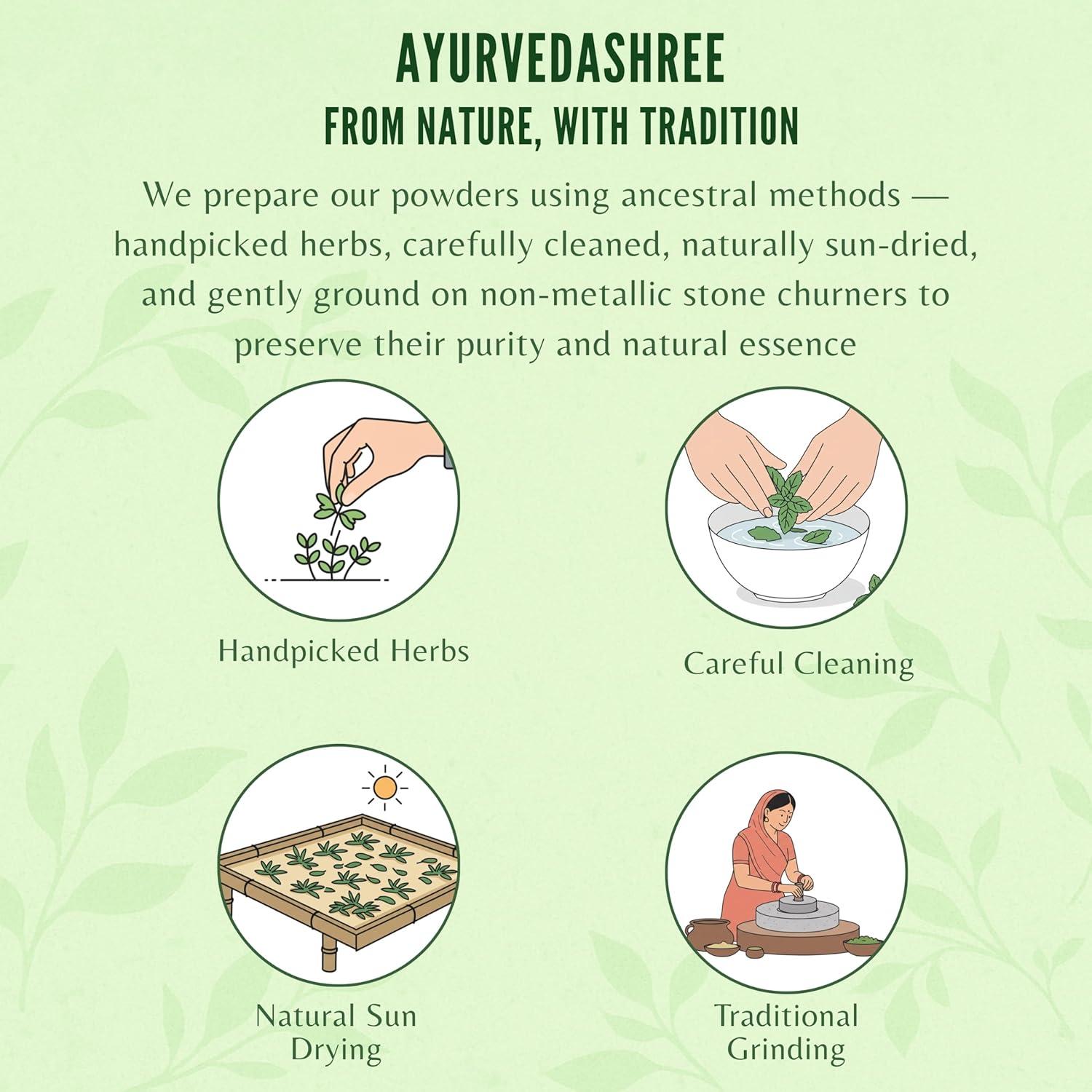 AYURVEDASHREE
FROM NATURE, WITH TRADITION

We prepare our powders using ancestral methods — handpicked herbs, carefully cleaned, naturally sun-dried, and gently ground on non-metallic stone churners to preserve their purity and natural essence

Handpicked Herbs

Careful Cleaning

Natural Sun Drying

Traditional Grinding