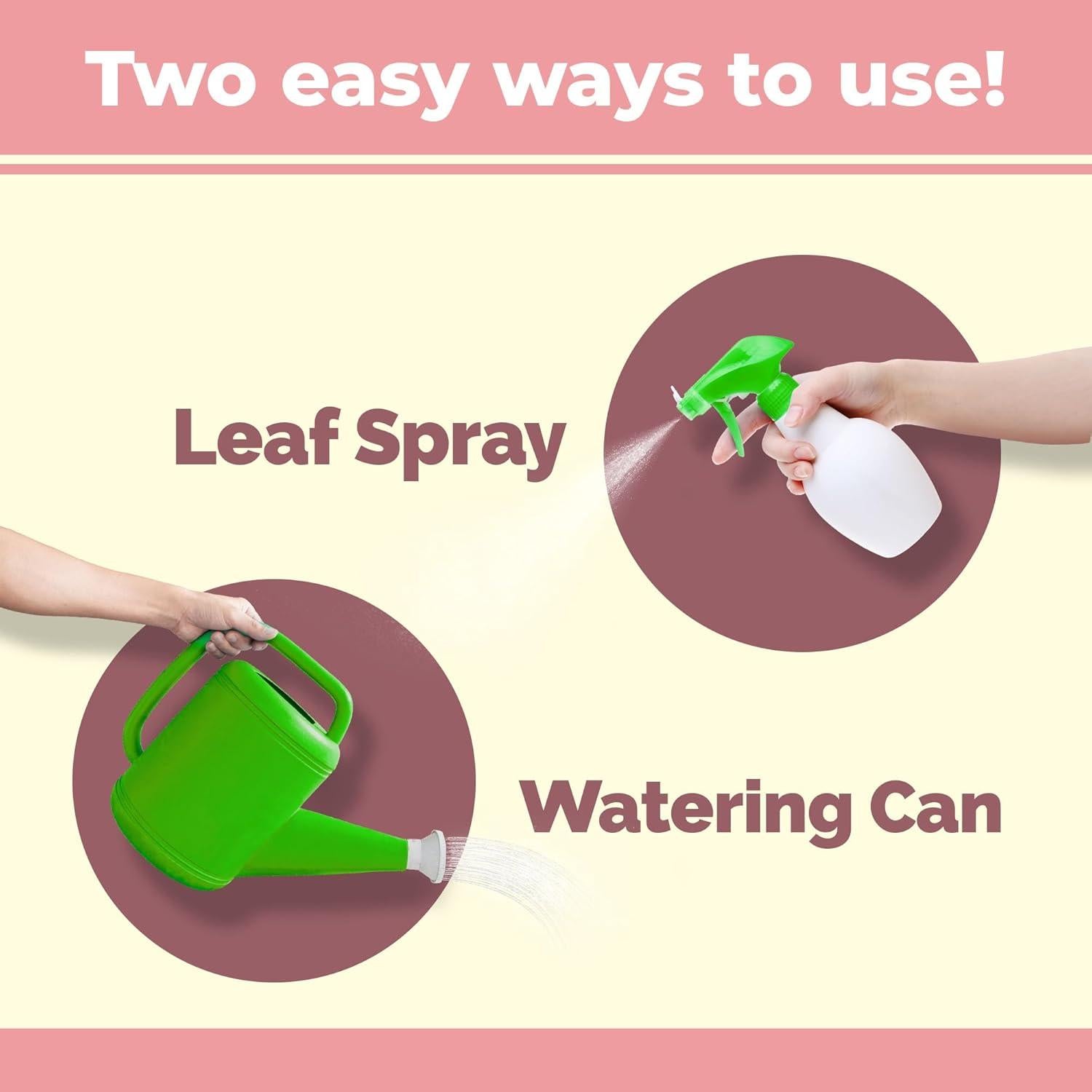 Two easy ways to use!

Leaf Spray

Watering Can