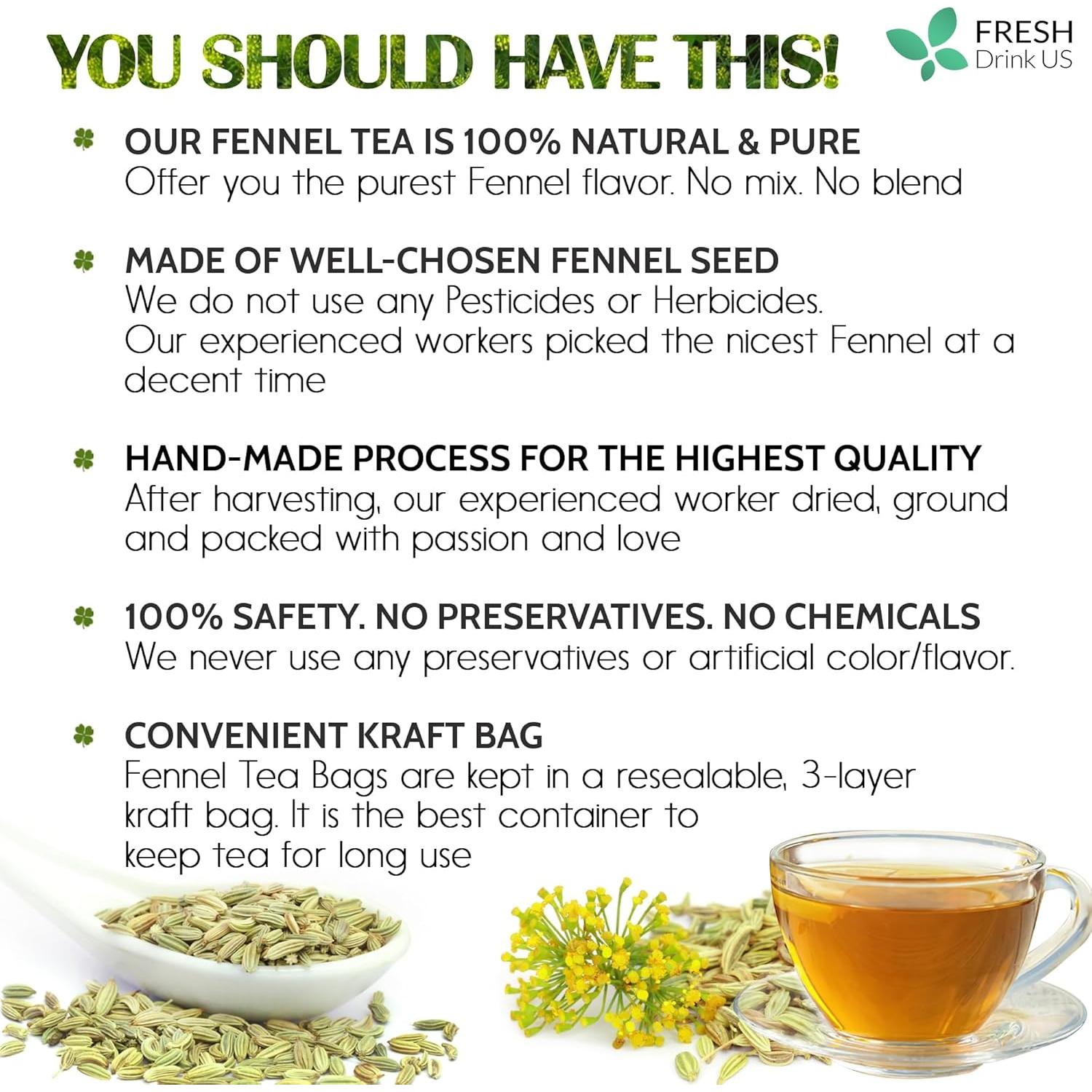 YOU SHOULD HAVE THIS!

FRESH
Drink US

OUR FENNEL TEA IS 100% NATURAL & PURE
Offer you the purest Fennel flavor. No mix. No blend

MADE OF WELL-CHOSEN FENNEL SEED
We do not use any Pesticides or Herbicides.
Our experienced workers picked the nicest Fennel at a decent time

HAND-MADE PROCESS FOR THE HIGHEST QUALITY
After harvesting, our experienced worker dried, ground and packed with passion and love

100% SAFETY. NO PRESERVATIVES. NO CHEMICALS
We never use any preservatives or artificial color/flavor.

CONVENIENT KRAFT BAG
Fennel Tea Bags are kept in a resealable, 3-layer kraft bag. It is the best container to keep tea for long use