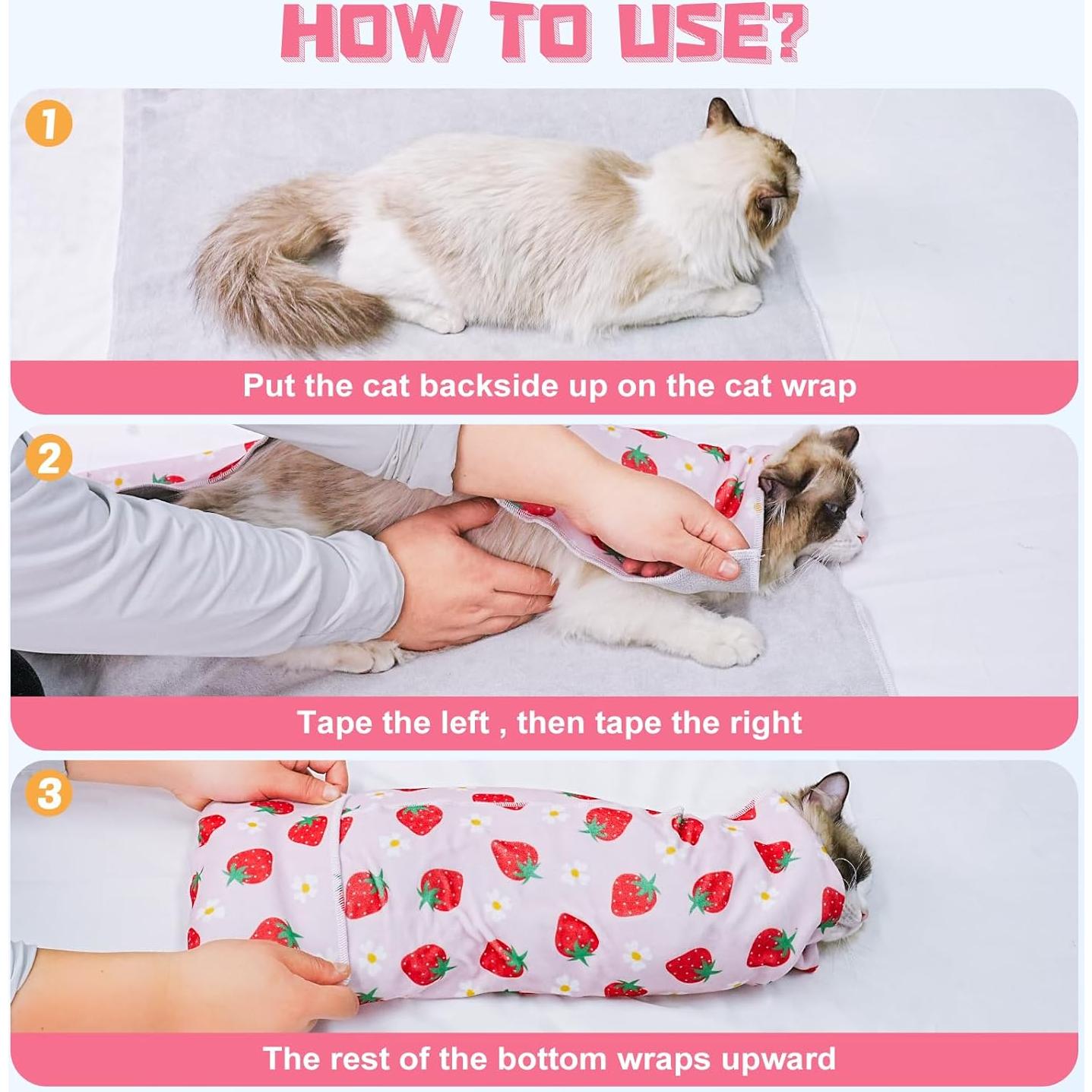 HOW TO USE?

1

Put the cat backside up on the cat wrap

2

Tape the left , then tape the right

3

The rest of the bottom wraps upward