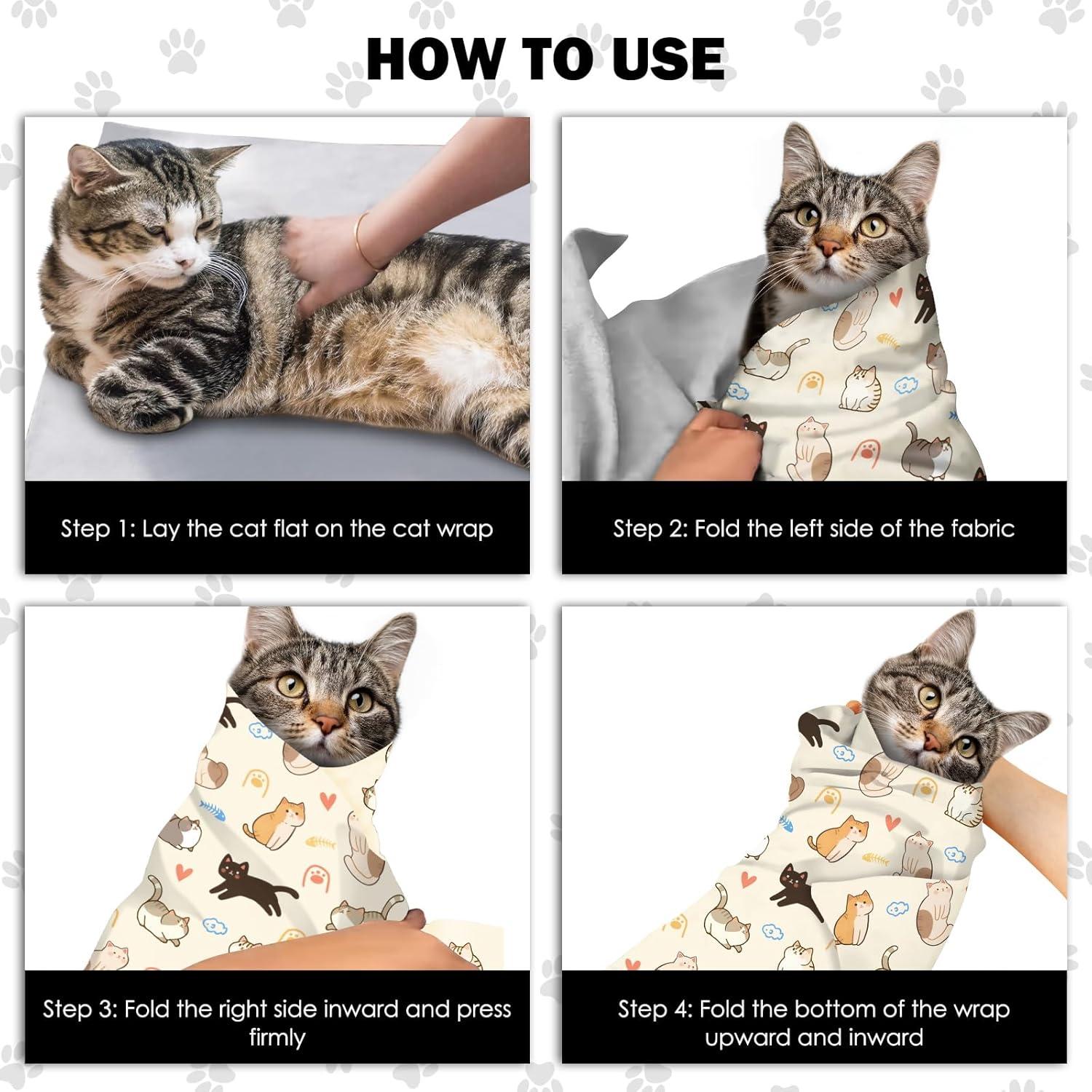 HOW TO USE

Step 1: Lay the cat flat on the cat wrap

Step 2: Fold the left side of the fabric

Step 3: Fold the right side inward and press firmly

Step 4: Fold the bottom of the wrap upward and inward