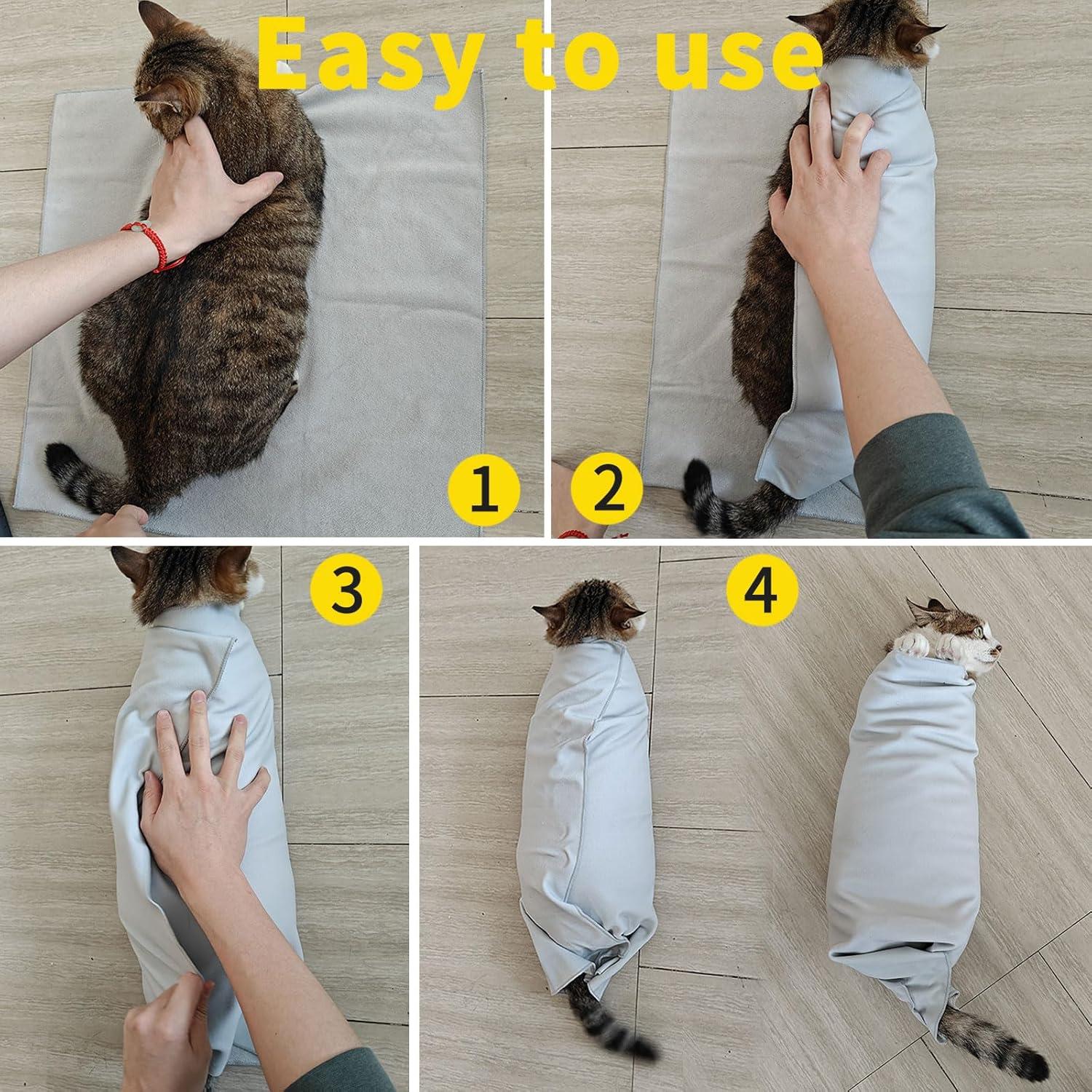 Easy to use

1

2

3

4