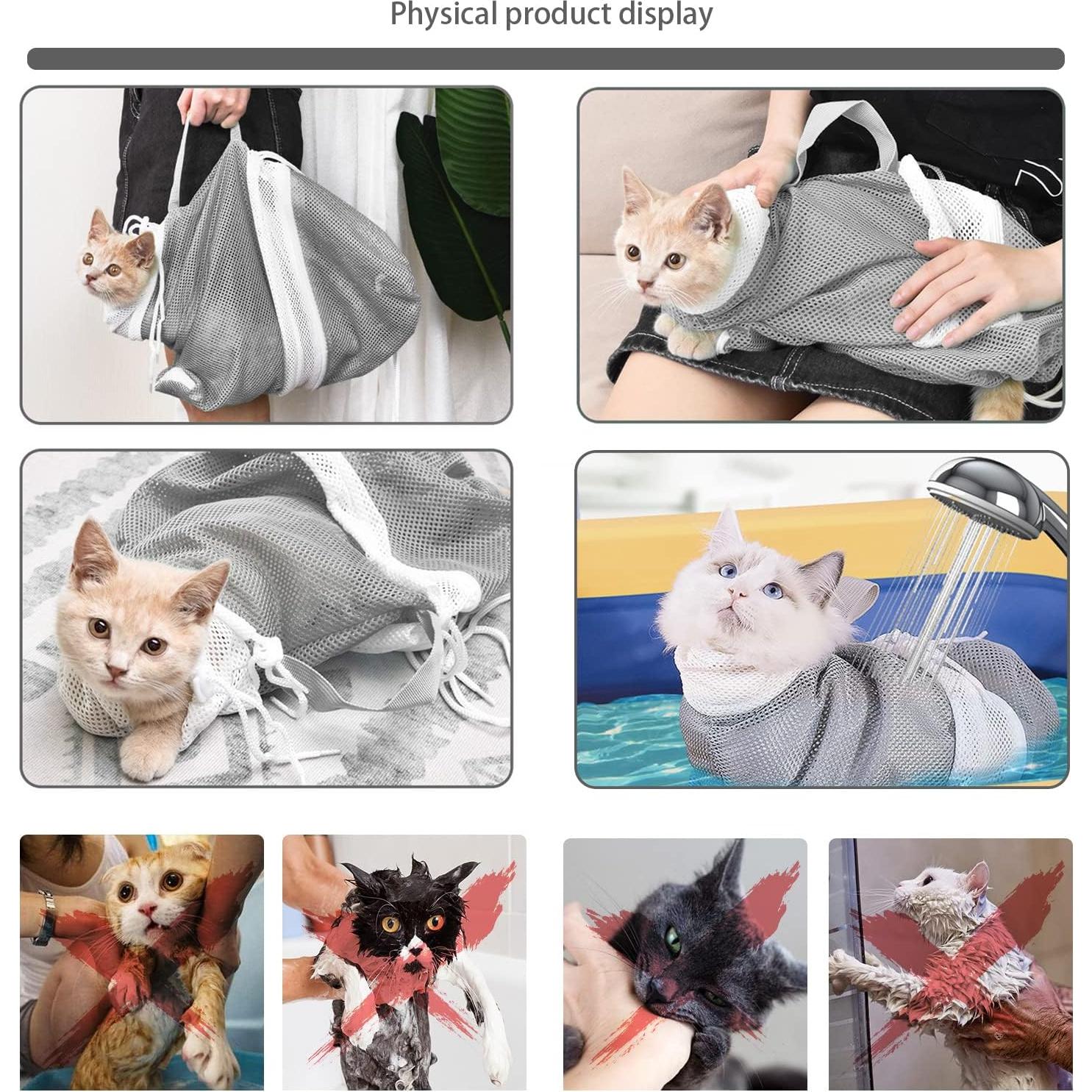 Physical product display