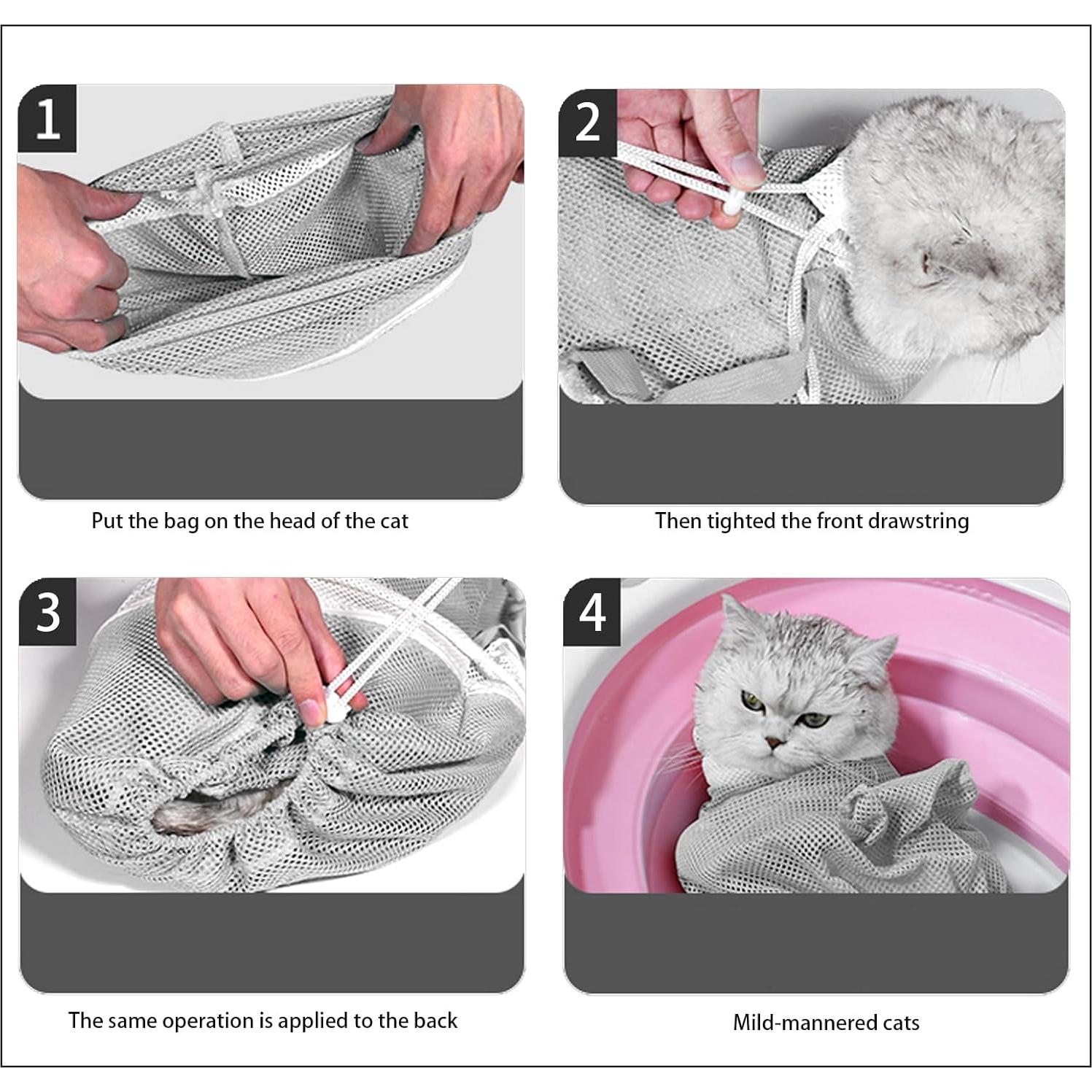 1

Put the bag on the head of the cat

2

Then tighted the front drawstring

3

The same operation is applied to the back

4

Mild-mannered cats