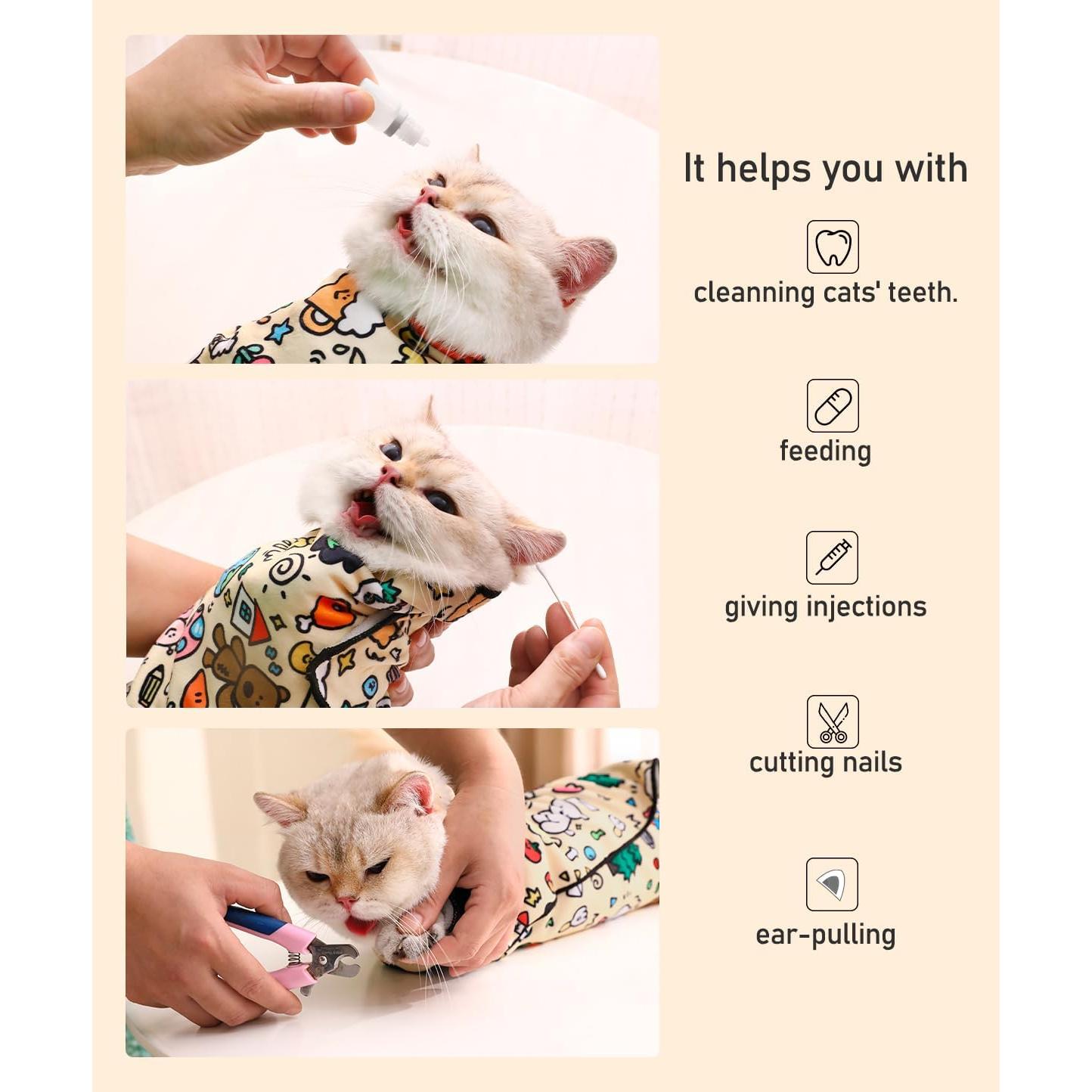 It helps you with

cleanning cats' teeth.

feeding

giving injections

cutting nails

ear-pulling