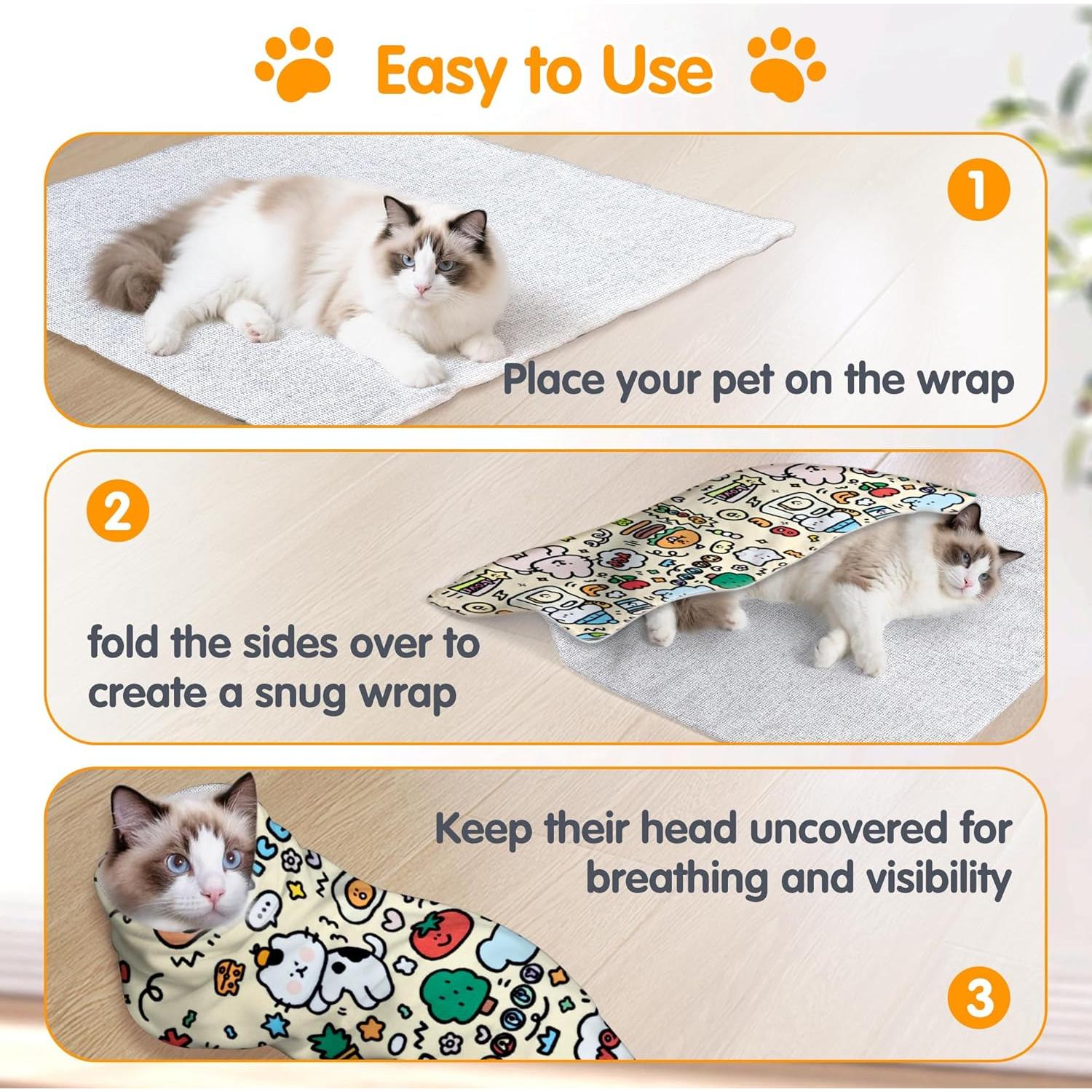 Easy to Use

1

Place your pet on the wrap

2

fold the sides over to create a snug wrap

Keep their head uncovered for breathing and visibility

3