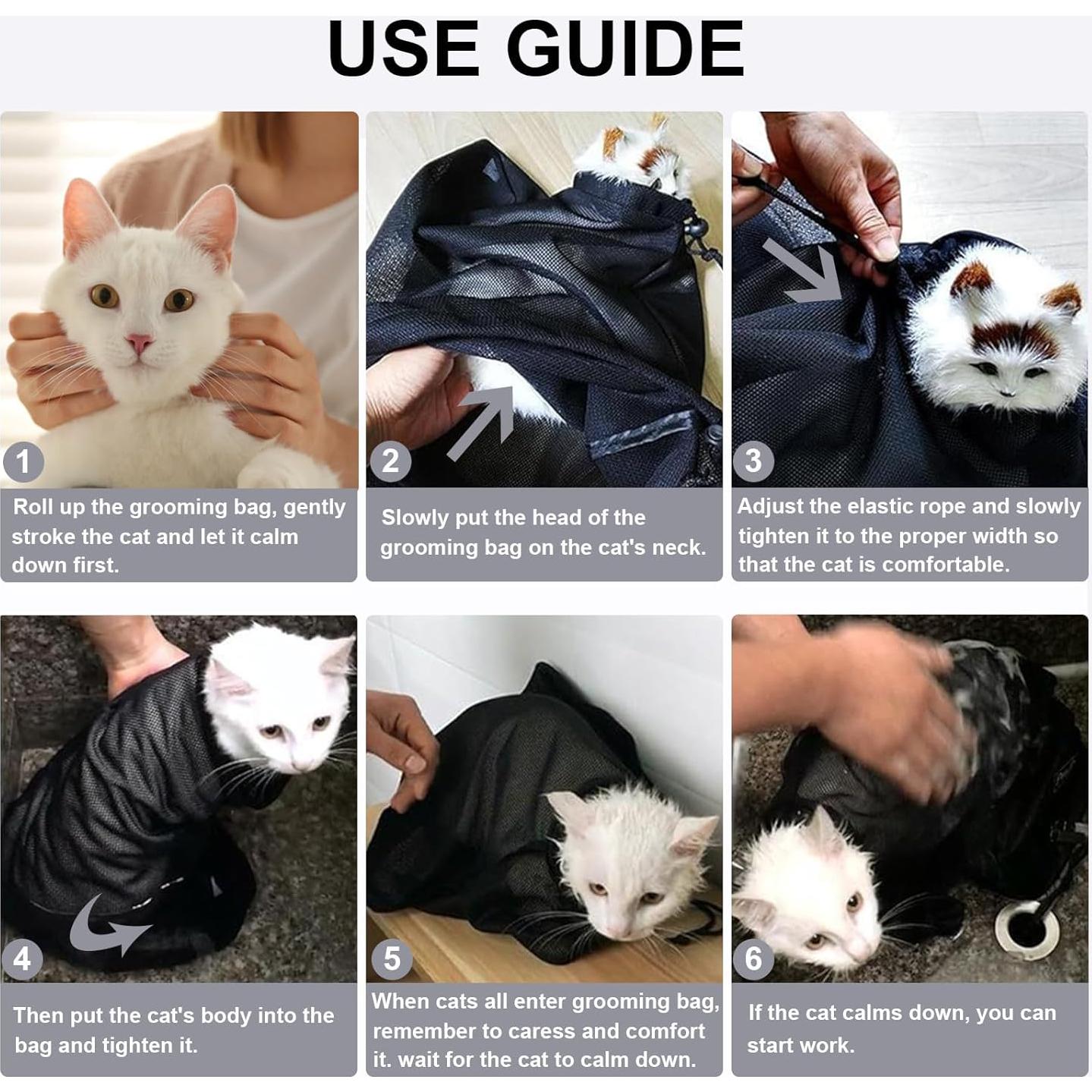 USE GUIDE

1

Roll up the grooming bag, gently stroke the cat and let it calm down first.

2

Slowly put the head of the grooming bag on the cat's neck.

3

Adjust the elastic rope and slowly tighten it to the proper width so that the cat is comfortable.

4

Then put the cat's body into the bag and tighten it.

5

When cats all enter grooming bag, remember to caress and comfort it. wait for the cat to calm down.

6

If the cat calms down, you can start work.