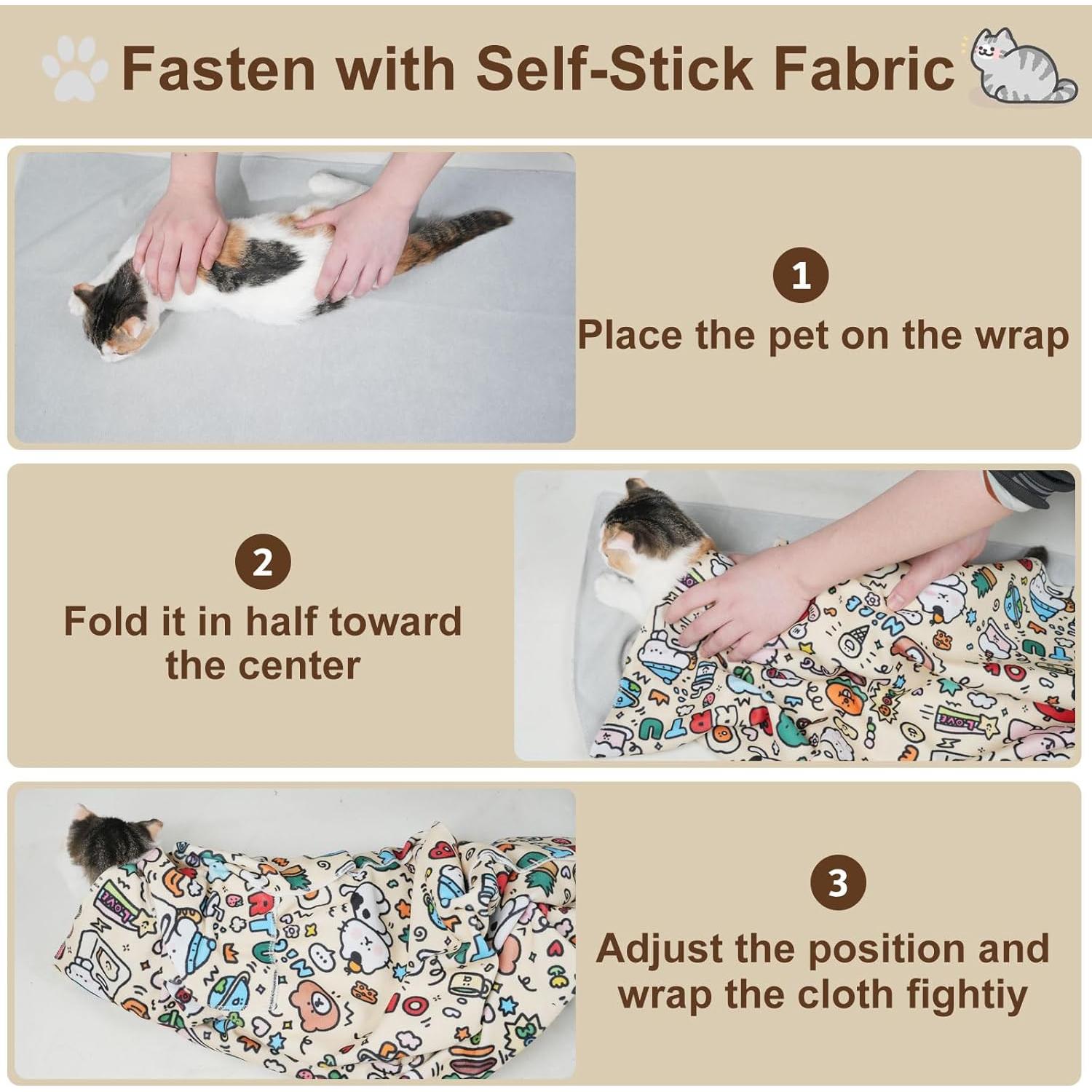 Fasten with Self-Stick Fabric

1
Place the pet on the wrap

2
Fold it in half toward the center

3
Adjust the position and wrap the cloth fightiy