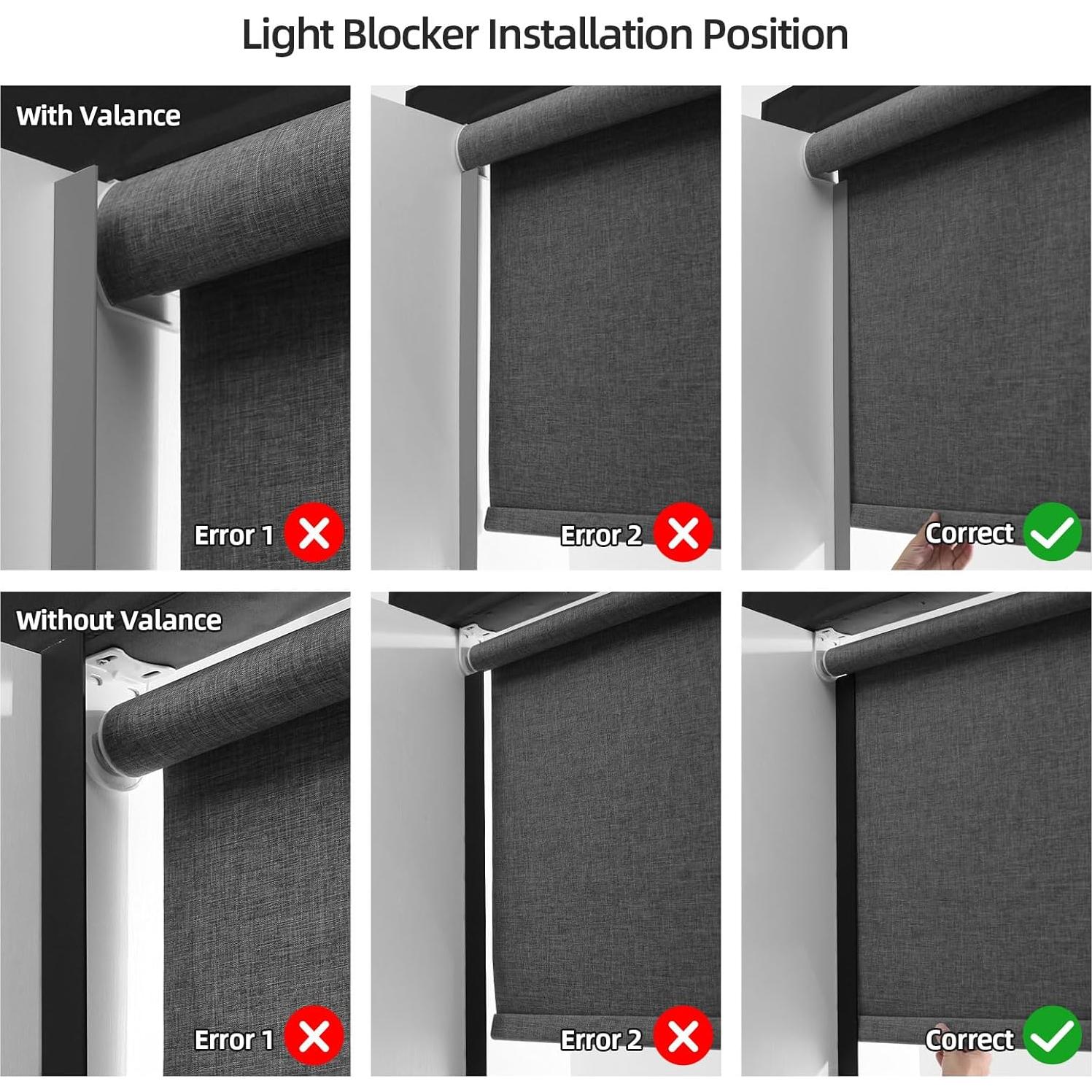 Light Blocker Installation Position

With Valance

Error 1

Error 2

Correct

Without Valance

Error 1

Error 2

Correct