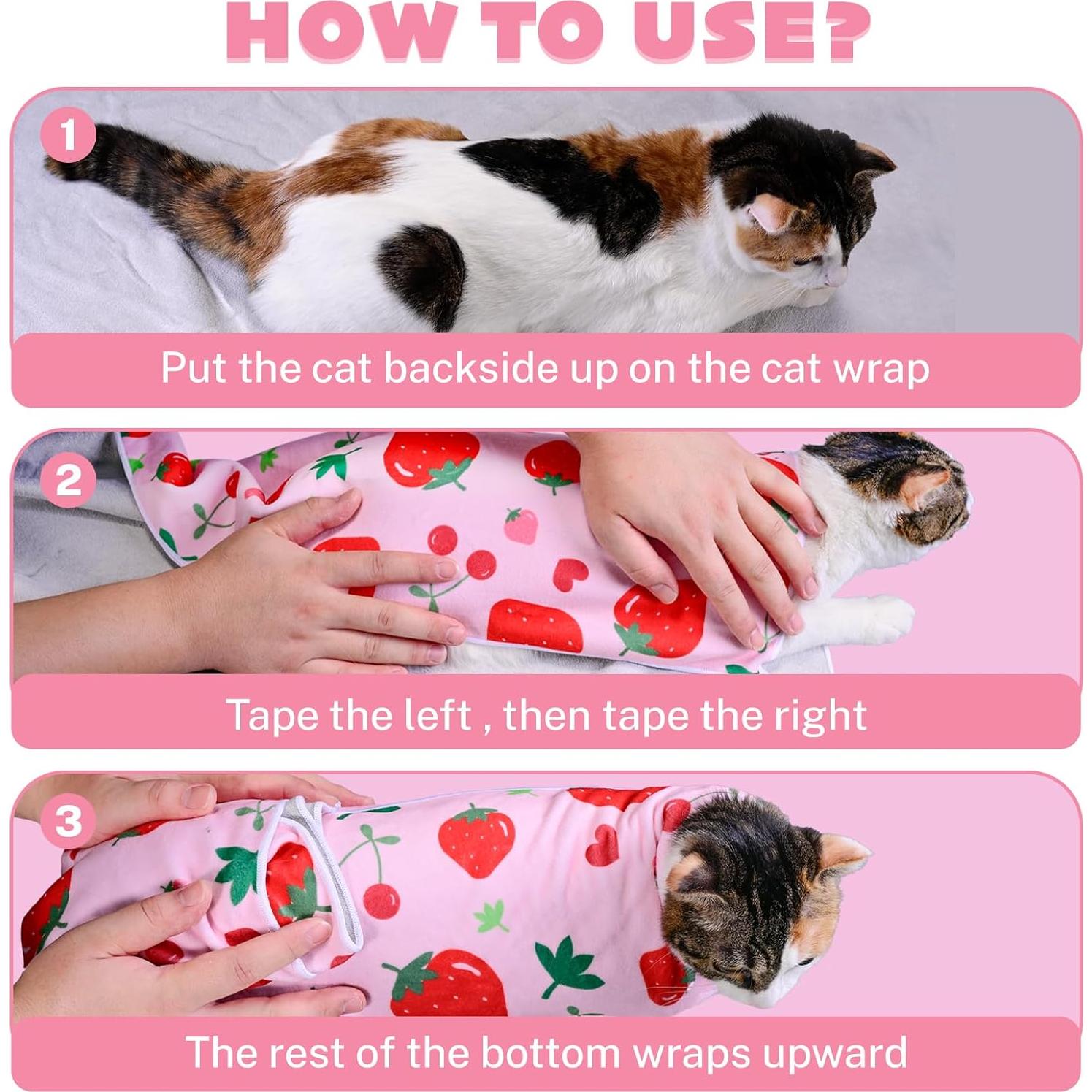 HOW TO USE?

1

Put the cat backside up on the cat wrap

2

Tape the left , then tape the right

3

The rest of the bottom wraps upward