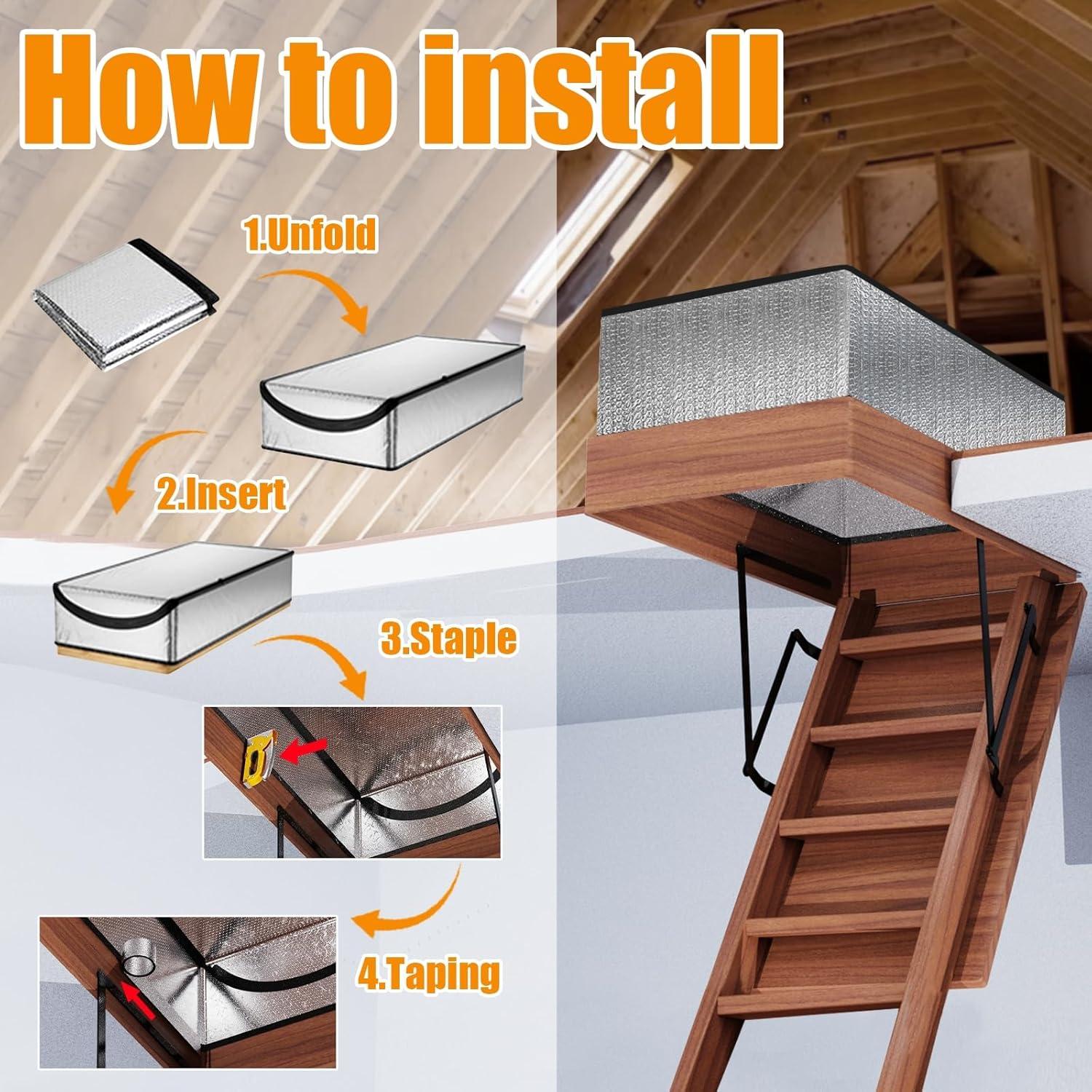 How to install

1.Unfold

2.Insert

3.Staple

4.Taping