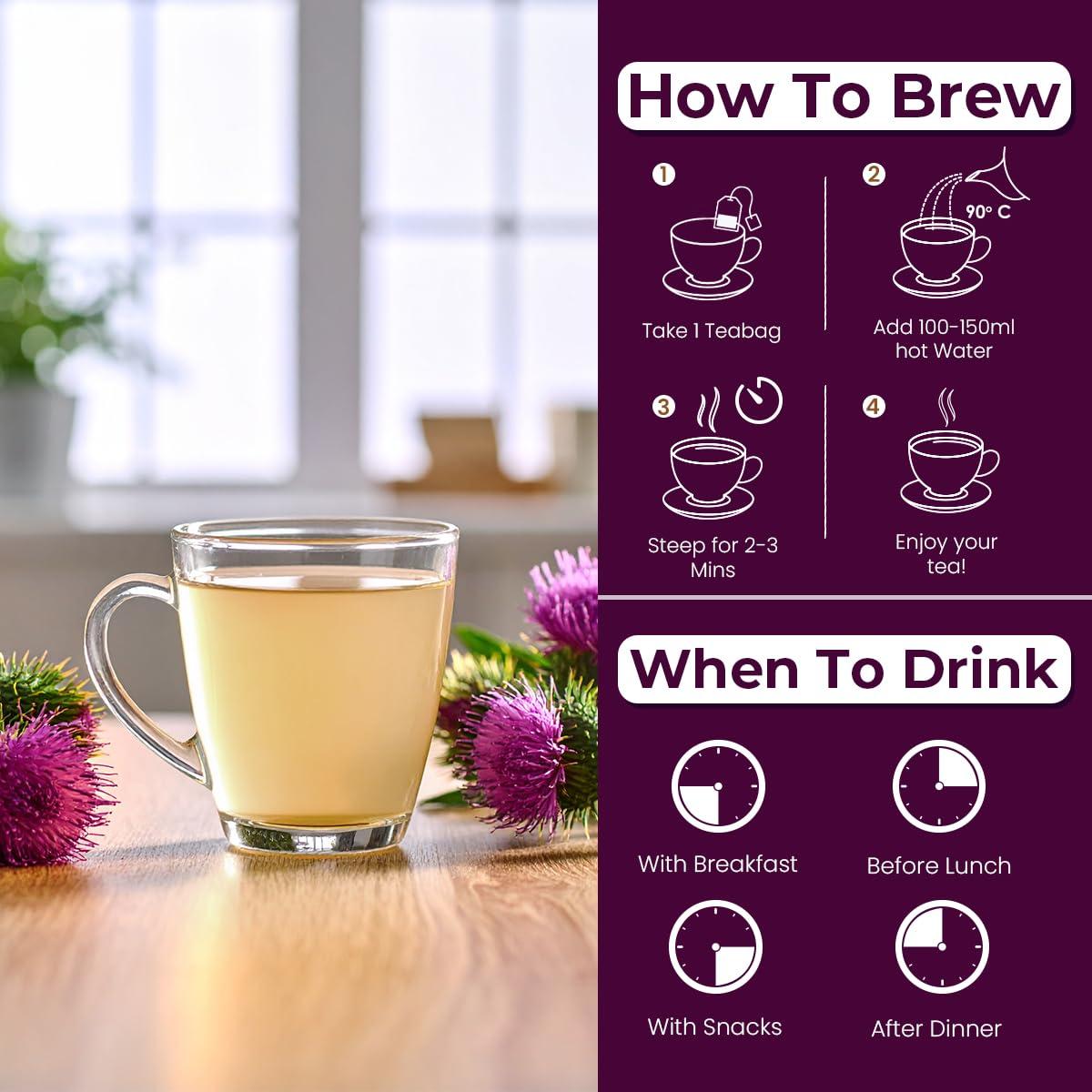 How To Brew

1
Take 1 Teabag

2
90° C
Add 100-150ml hot Water

3
Steep for 2-3 Mins

4
Enjoy your tea!

When To Drink

With Breakfast

Before Lunch

With Snacks

After Dinner