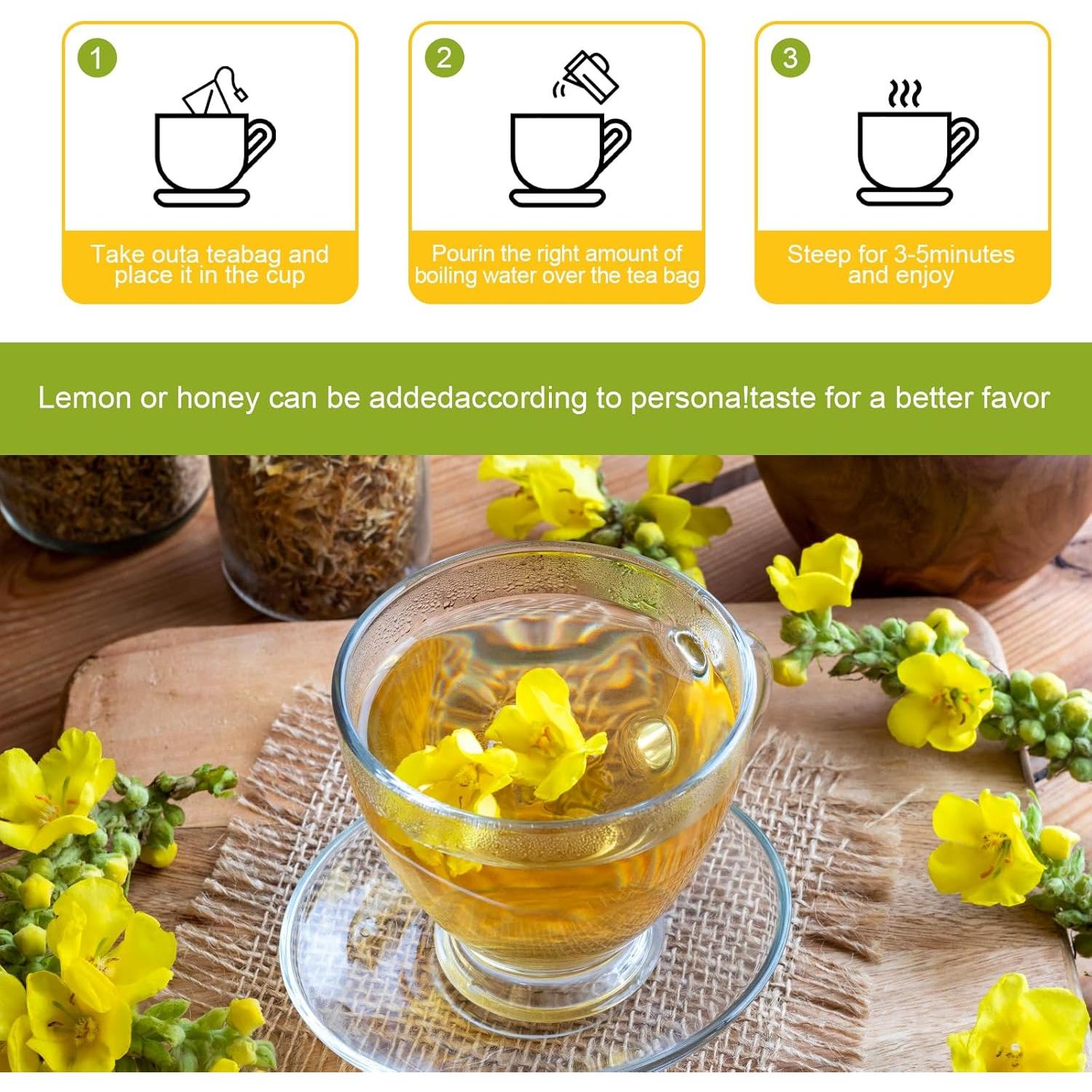 1

Take outa teabag and place it in the cup

2

Pourin the right amount of boiling water over the tea bag

3

Steep for 3-5minutes and enjoy

Lemon or honey can be addedaccording to persona!taste for a better favor