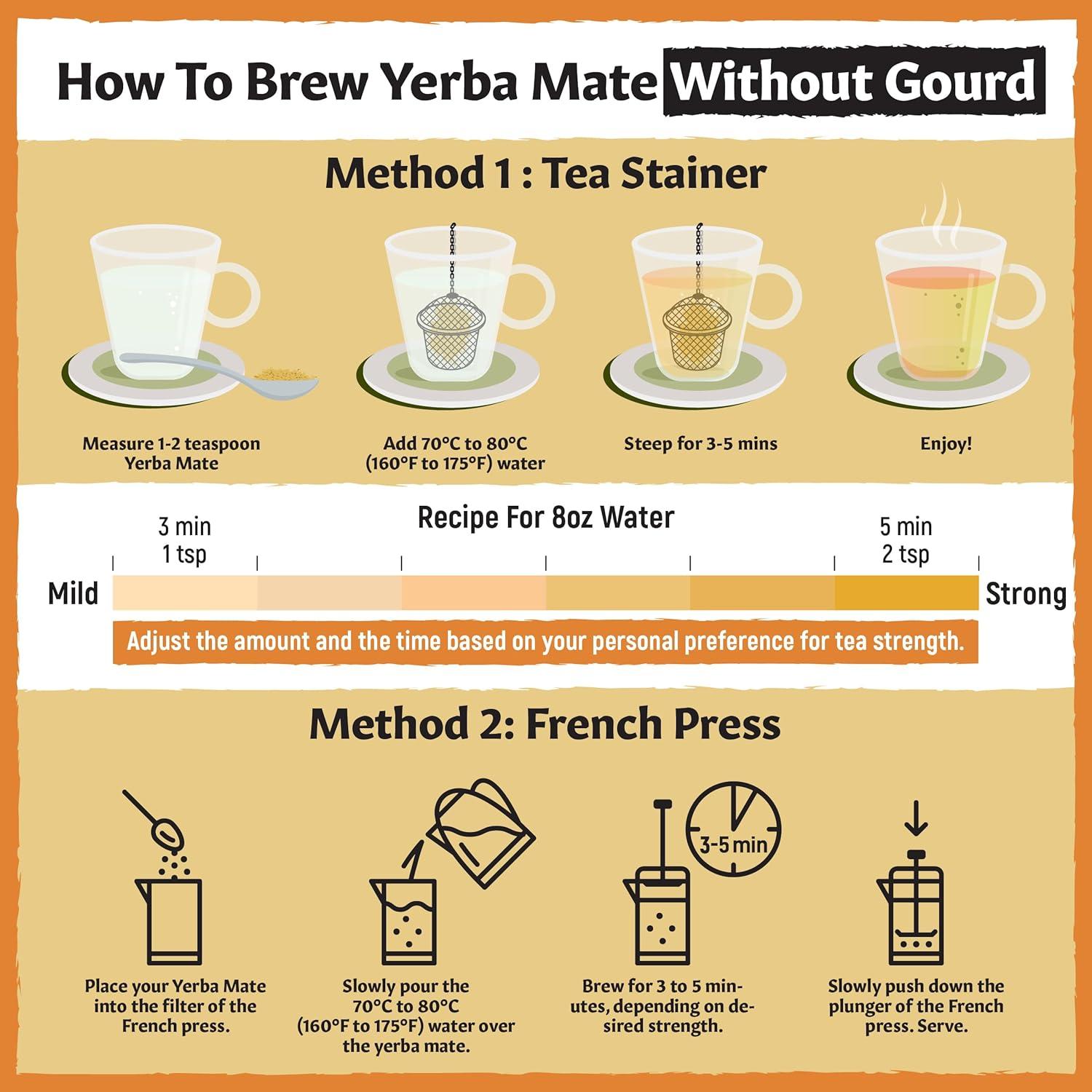 How To Brew Yerba Mate Without Gourd

Method 1 : Tea Stainer

Measure 1-2 teaspoon Yerba Mate

Add 70°C to 80°C (160°F to 175°F) water

Steep for 3-5 mins

Enjoy!

Recipe For 8oz Water

3 min
1 tsp

5 min
2 tsp

Mild

Strong

Adjust the amount and the time based on your personal preference for tea strength.

Method 2: French Press

3-5 min

Place your Yerba Mate into the filter of the French press.

Slowly pour the 70°C to 80°C (160°F to 175°F) water over the yerba mate.

Brew for 3 to 5 minutes, depending on desired strength.

Slowly push down the plunger of the French press. Serve.