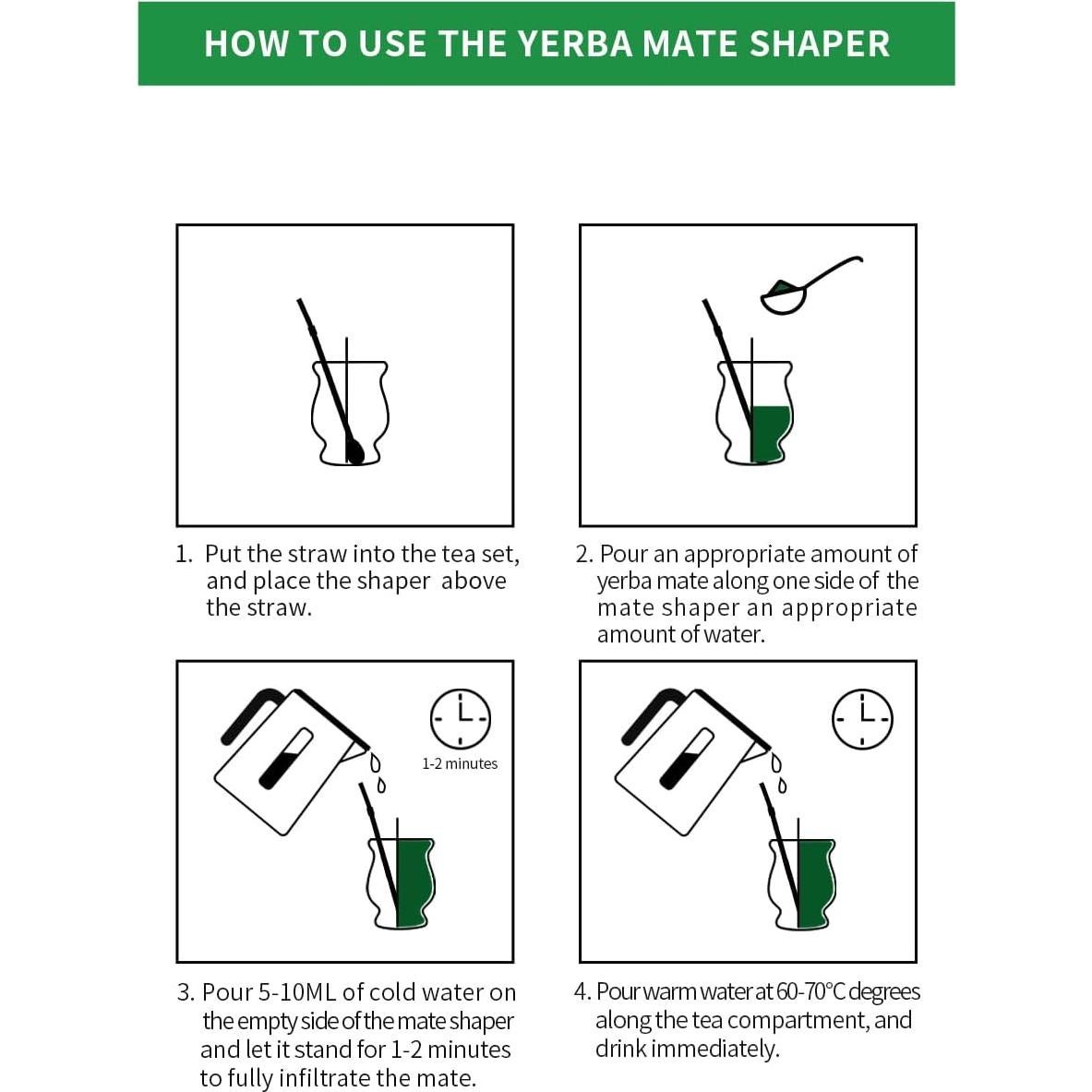 HOW TO USE THE YERBA MATE SHAPER

1. Put the straw into the tea set, and place the shaper above the straw.

2. Pour an appropriate amount of yerba mate along one side of the mate shaper an appropriate amount of water.

1-2 minutes

3. Pour 5-10ML of cold water on the empty side of the mate shaper and let it stand for 1-2 minutes to fully infiltrate the mate.

4. Pour warm water at 60-70°C degrees along the tea compartment, and drink immediately.