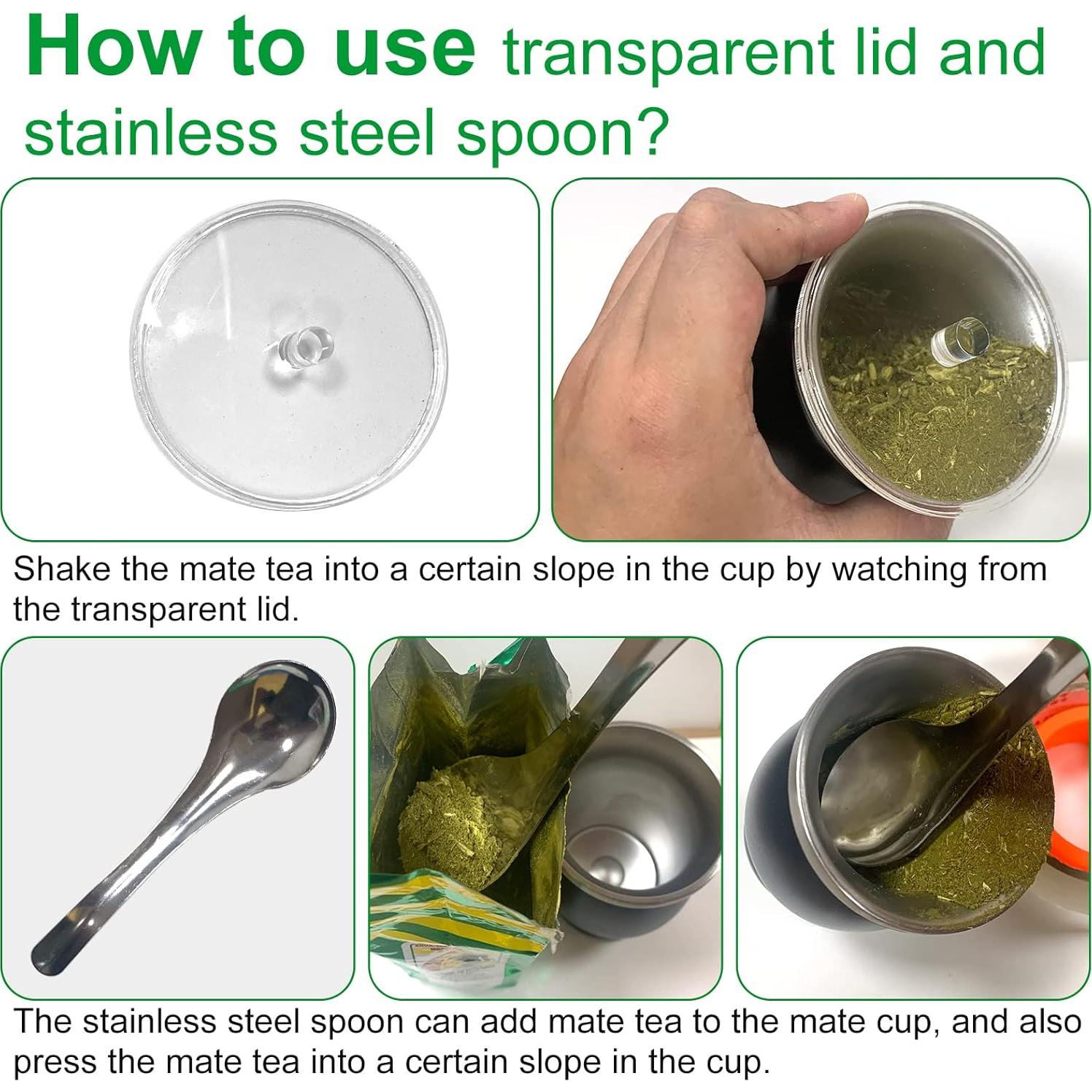 How to use transparent lid and stainless steel spoon?

Shake the mate tea into a certain slope in the cup by watching from the transparent lid.

The stainless steel spoon can add mate tea to the mate cup, and also press the mate tea into a certain slope in the cup.