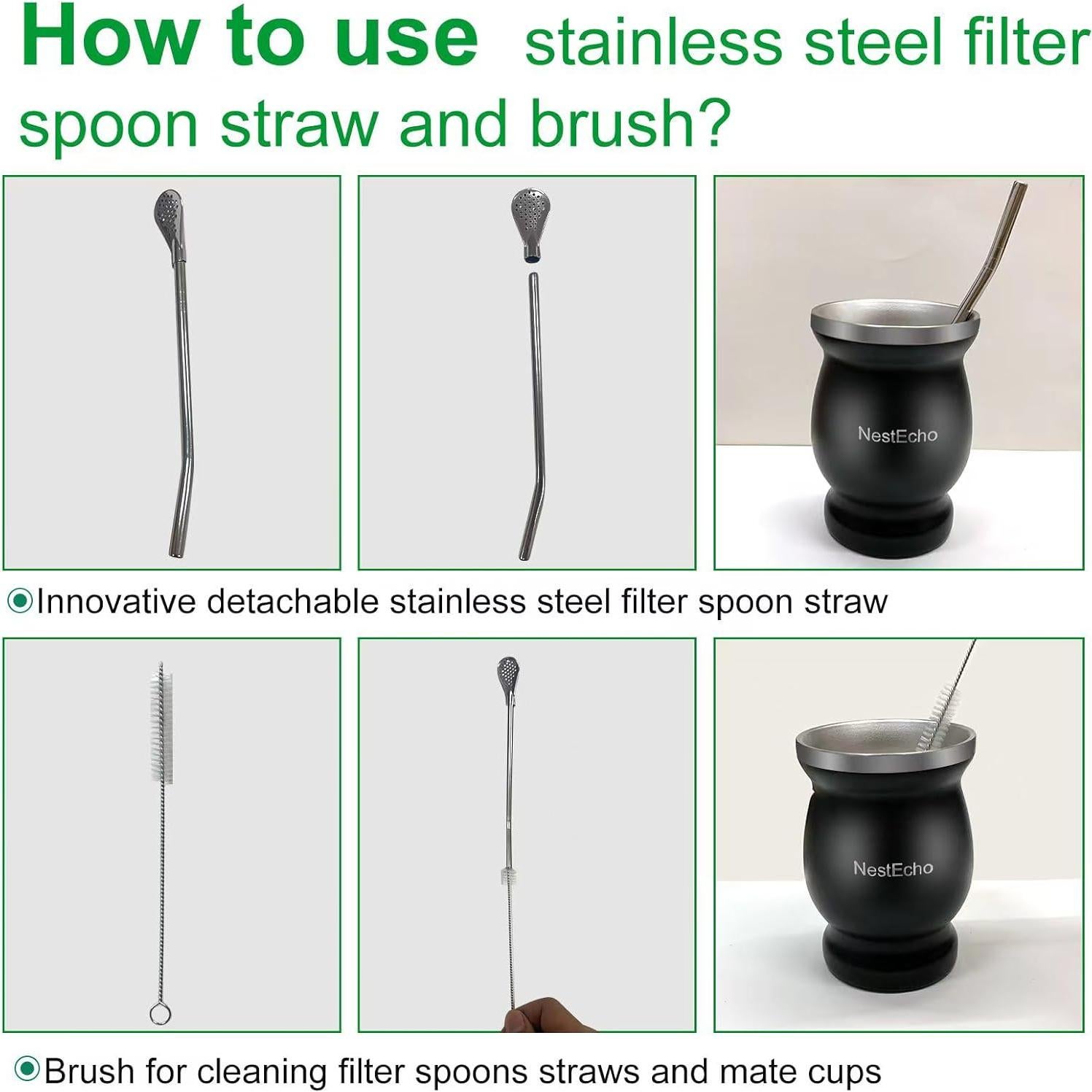 How to use stainless steel filter spoon straw and brush?

NestEcho

Innovative detachable stainless steel filter spoon straw

NestEcho

Brush for cleaning filter spoons straws and mate cups