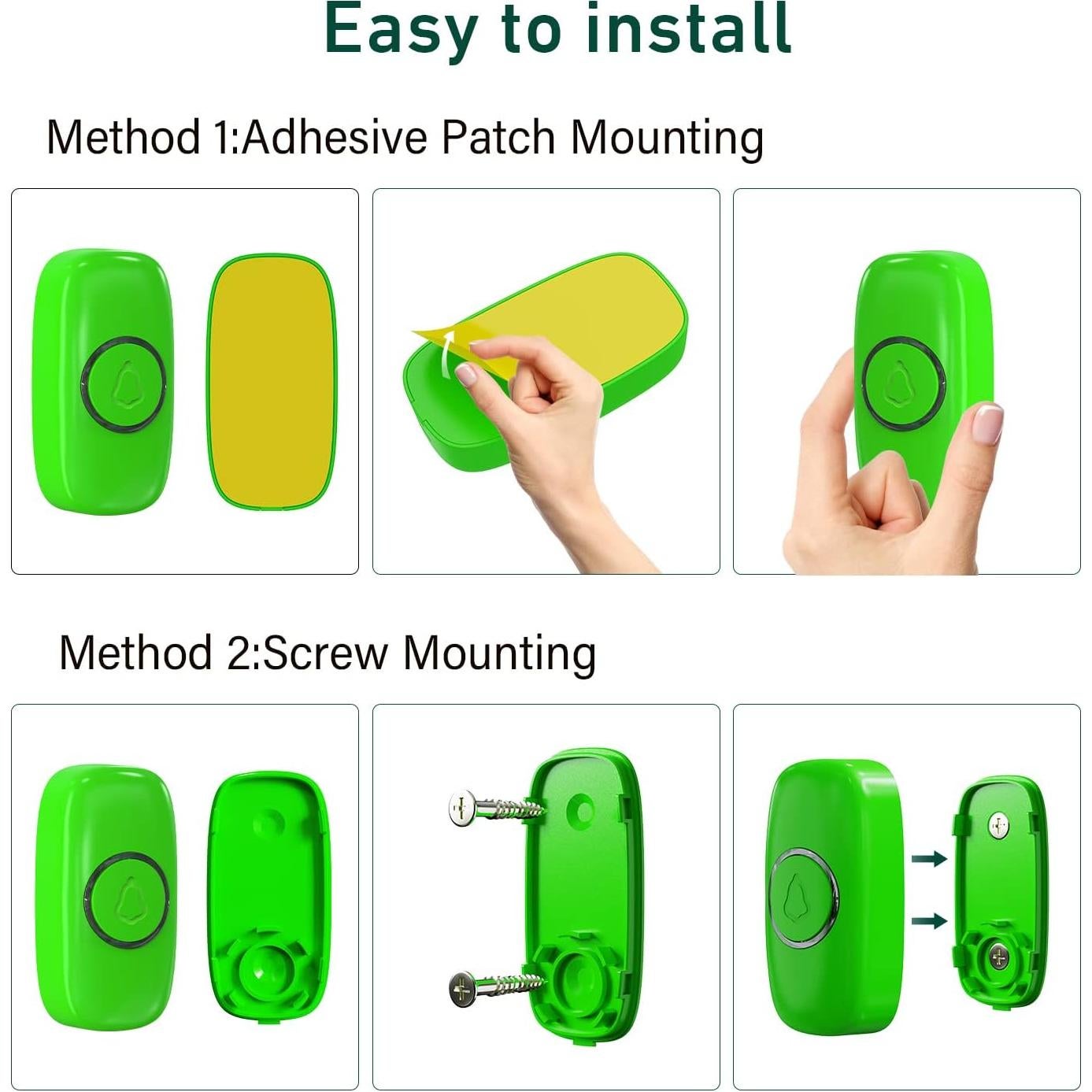 Easy to install

Method 1:Adhesive Patch Mounting

Method 2:Screw Mounting