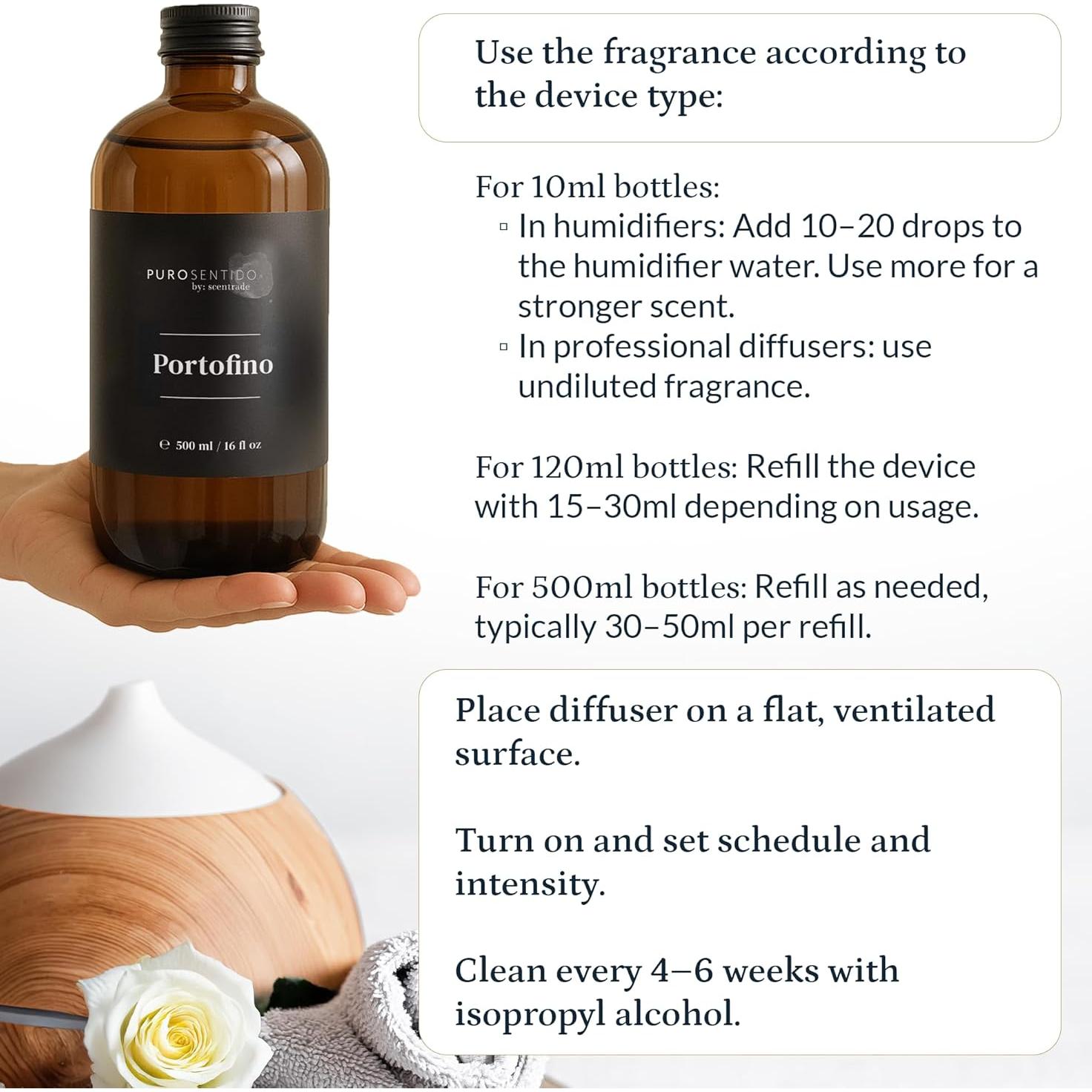 PUROSENTIDO
by: scentrade

Portofino

℮ 500 ml / 16 fl oz

Use the fragrance according to the device type:

For 10ml bottles:
▫ In humidifiers: Add 10–20 drops to the humidifier water. Use more for a stronger scent.
▫ In professional diffusers: use undiluted fragrance.

For 120ml bottles: Refill the device with 15–30ml depending on usage.

For 500ml bottles: Refill as needed, typically 30–50ml per refill.

Place diffuser on a flat, ventilated surface.

Turn on and set schedule and intensity.

Clean every 4–6 weeks with isopropyl alcohol.