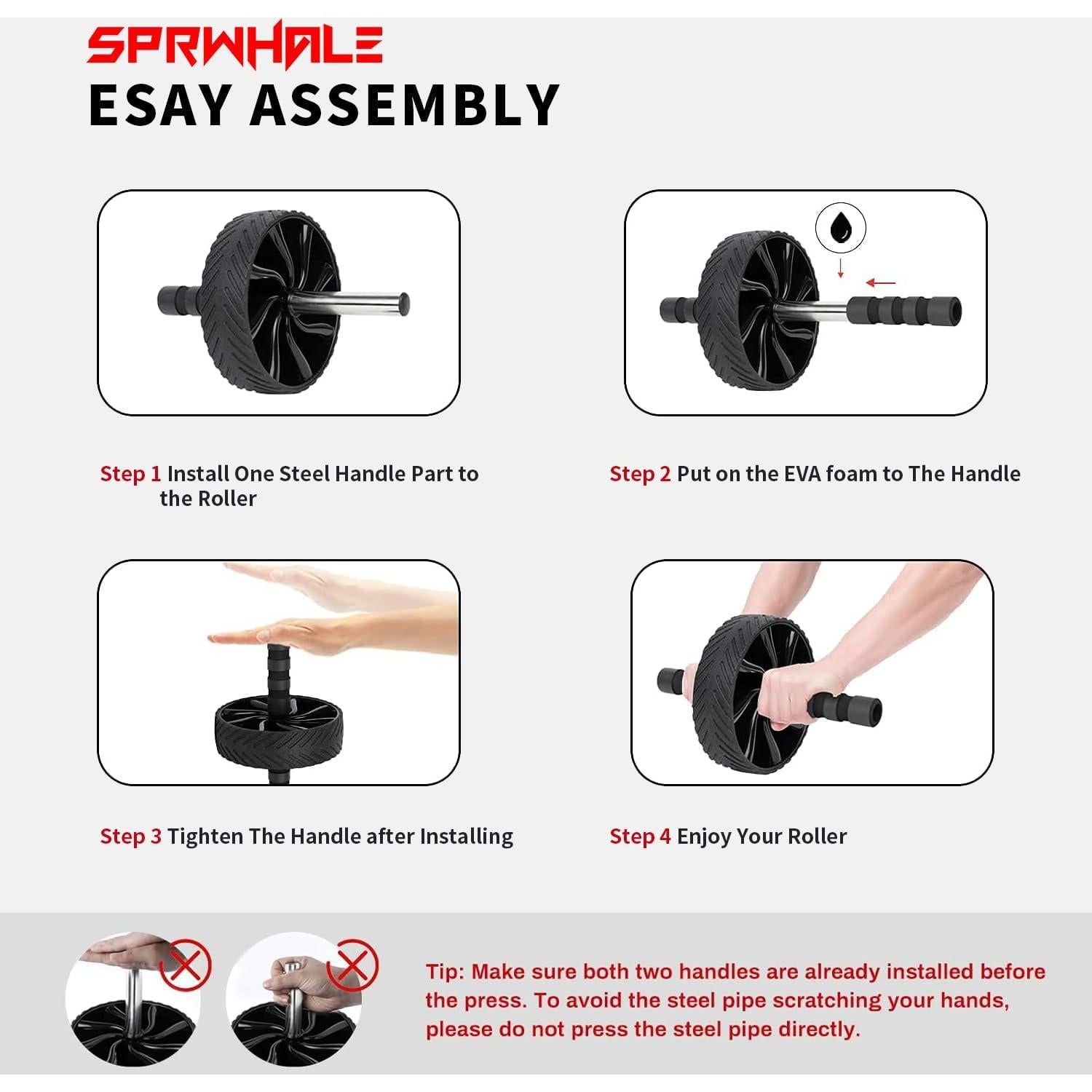 SPRWHALE
ESAY ASSEMBLY

Step 1 Install One Steel Handle Part to the Roller

Step 2 Put on the EVA foam to The Handle

Step 3 Tighten The Handle after Installing

Step 4 Enjoy Your Roller

Tip: Make sure both two handles are already installed before the press. To avoid the steel pipe scratching your hands, please do not press the steel pipe directly.