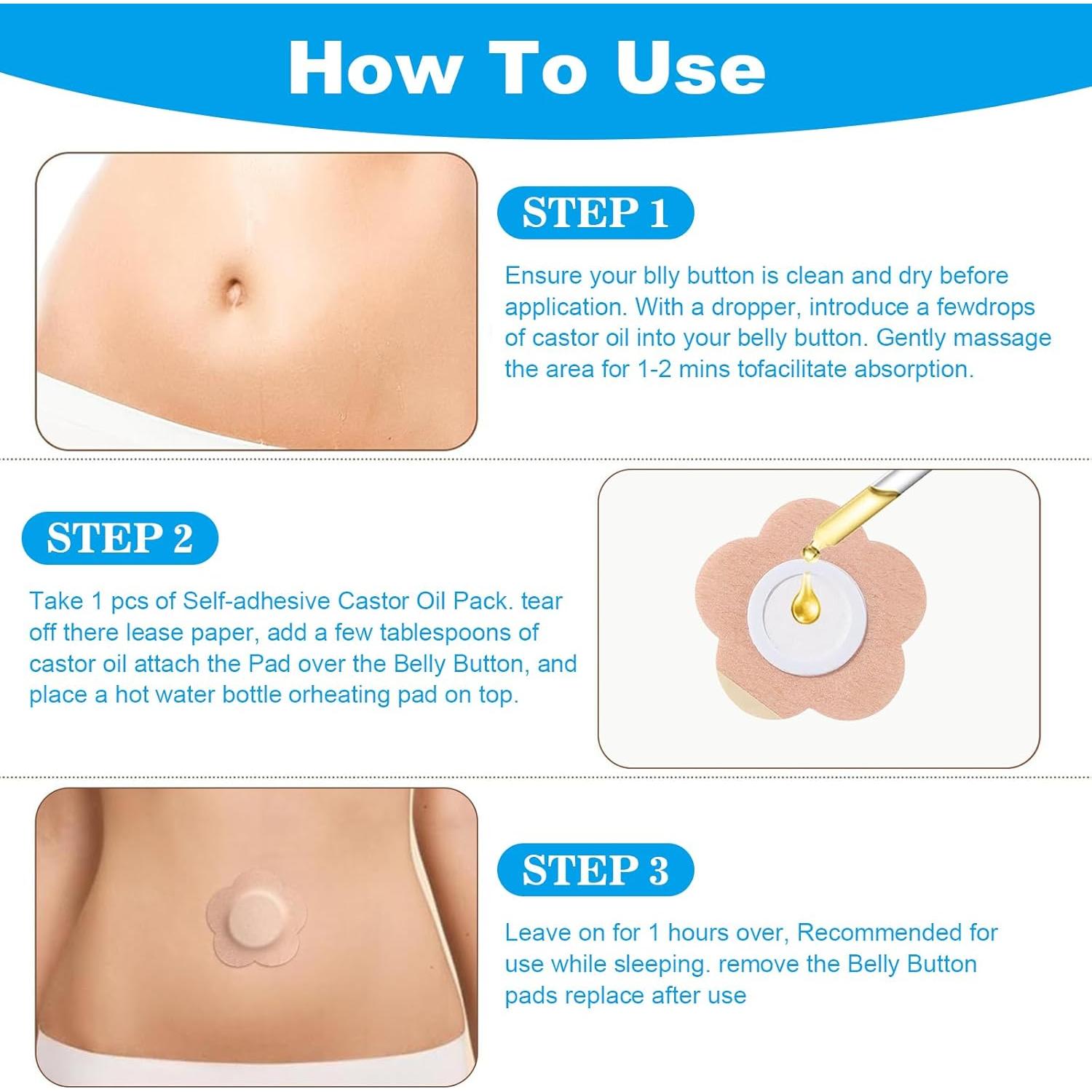 How To Use

STEP 1

Ensure your blly button is clean and dry before application. With a dropper, introduce a fewdrops of castor oil into your belly button. Gently massage the area for 1-2 mins tofacilitate absorption.

STEP 2

Take 1 pcs of Self-adhesive Castor Oil Pack. tear off there lease paper, add a few tablespoons of castor oil attach the Pad over the Belly Button, and place a hot water bottle orheating pad on top.

STEP 3

Leave on for 1 hours over, Recommended for use while sleeping. remove the Belly Button pads replace after use