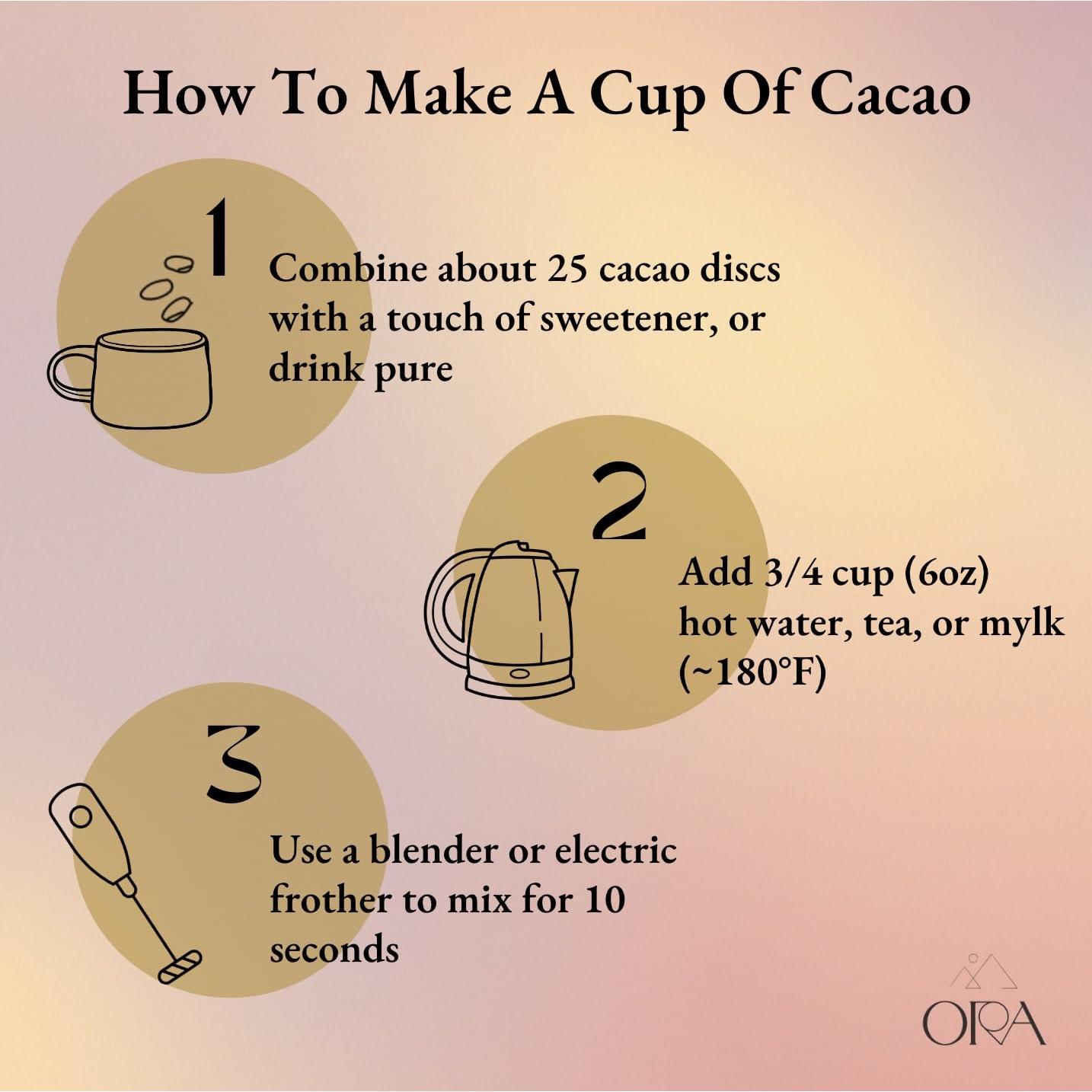 How To Make A Cup Of Cacao

1

Combine about 25 cacao discs with a touch of sweetener, or drink pure

2

Add 3/4 cup (6oz) hot water, tea, or mylk (~180°F)

3

Use a blender or electric frother to mix for 10 seconds

ORA