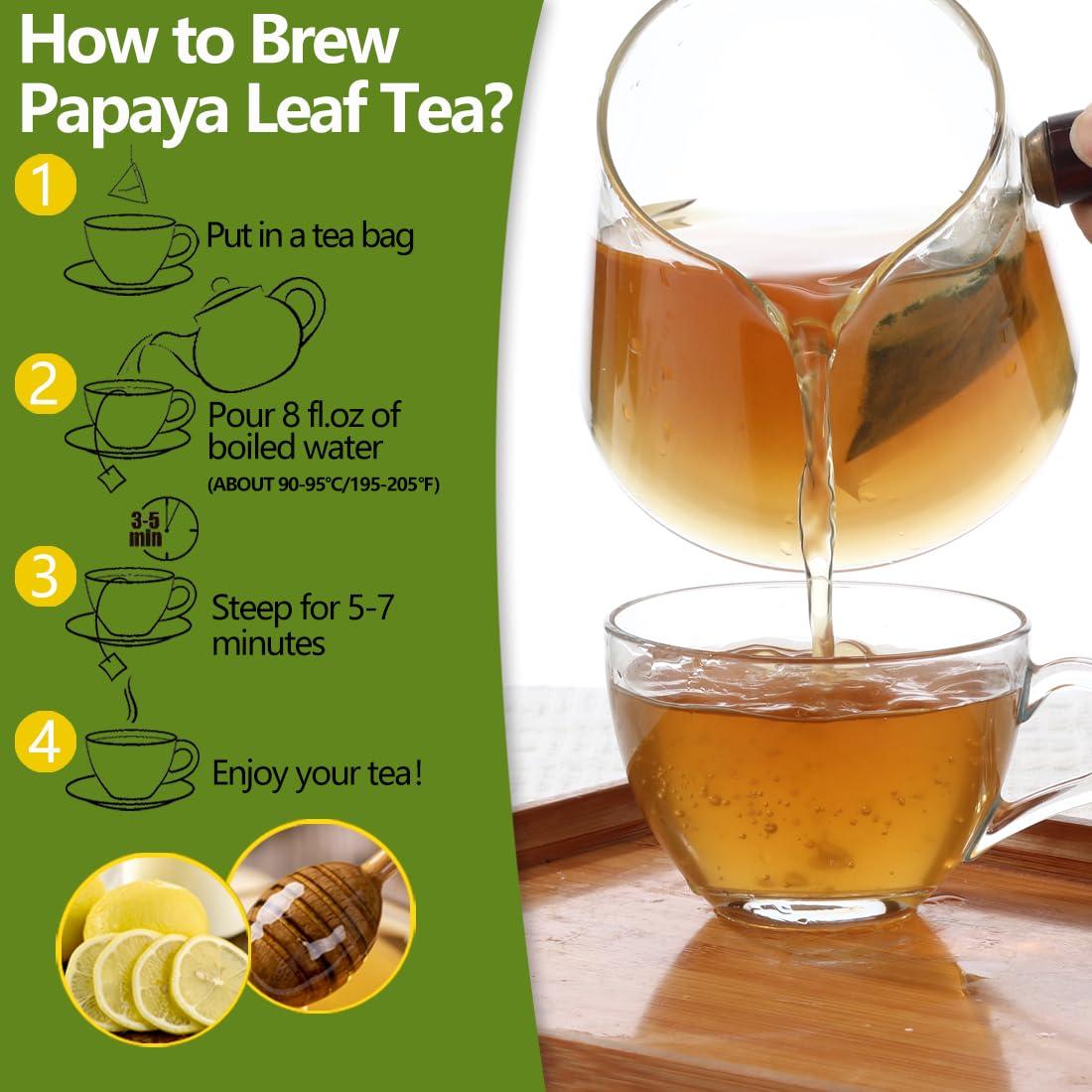 How to Brew Papaya Leaf Tea?

1

Put in a tea bag

2

Pour 8 fl.oz of boiled water

(ABOUT 90-95°C/195-205°F)

3-5 min

3

Steep for 5-7 minutes

4

Enjoy your tea!