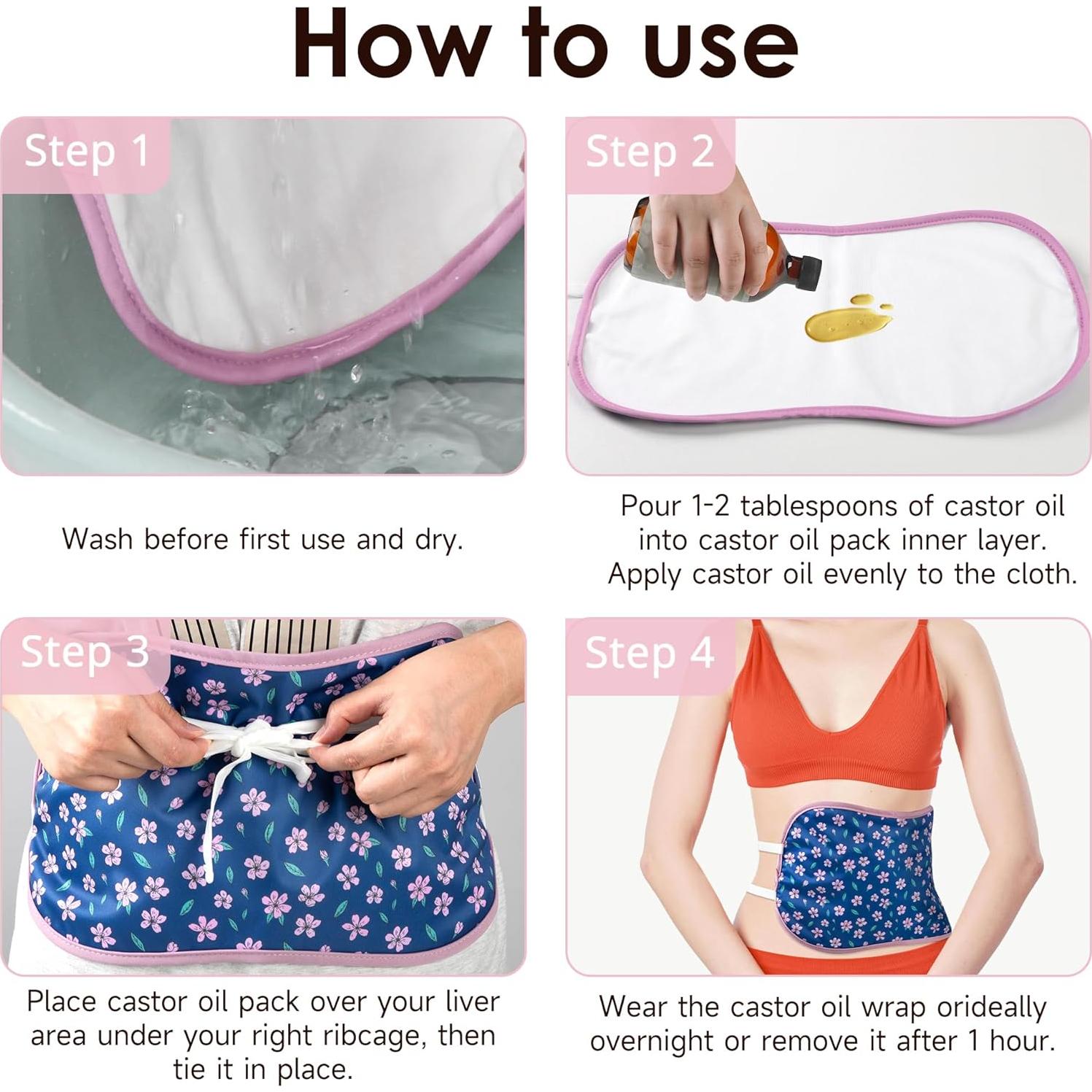 How to use

Step 1

Wash before first use and dry.

Step 2

Pour 1-2 tablespoons of castor oil into castor oil pack inner layer. Apply castor oil evenly to the cloth.

Step 3

Place castor oil pack over your liver area under your right ribcage, then tie it in place.

Step 4

Wear the castor oil wrap orideally overnight or remove it after 1 hour.