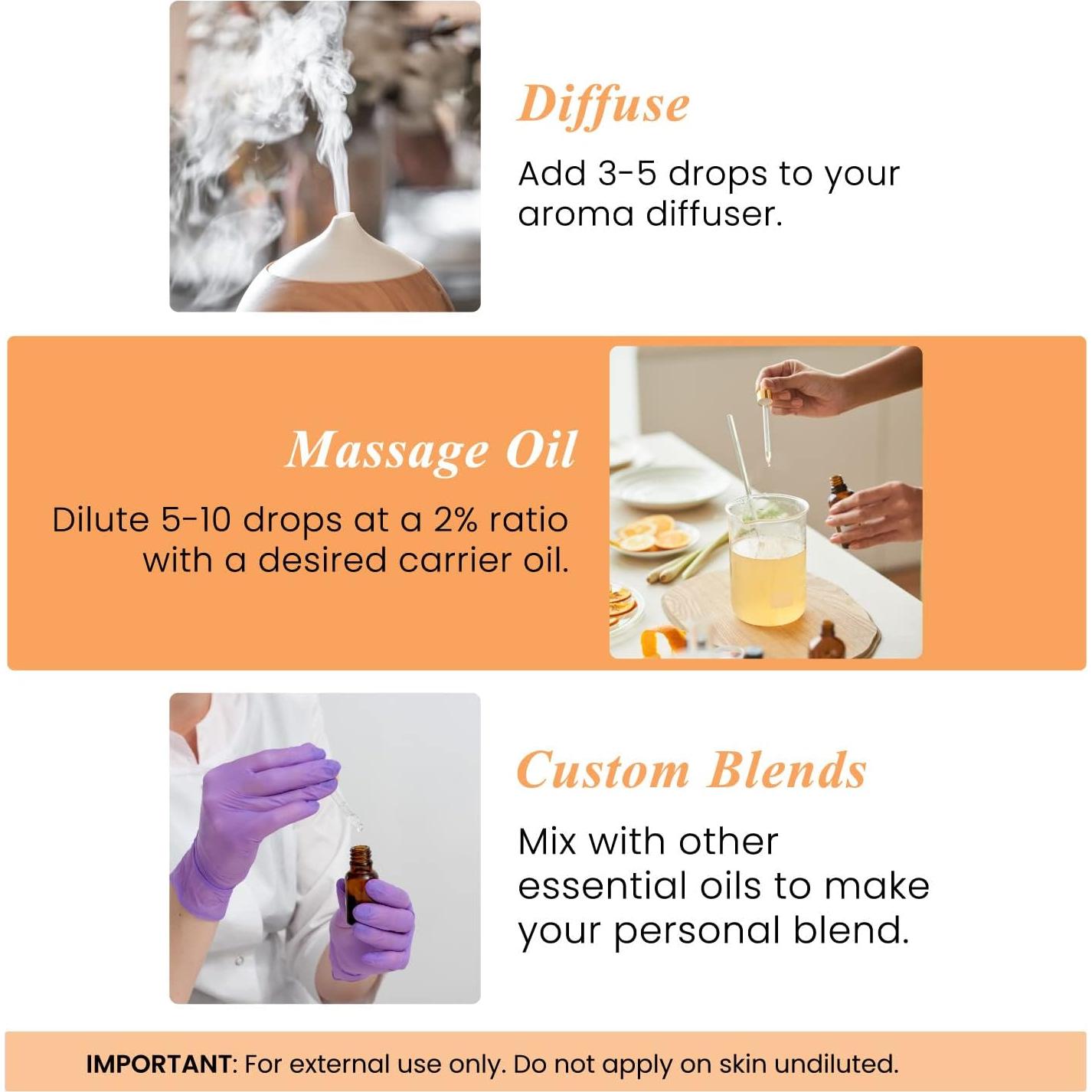 Diffuse

Add 3-5 drops to your aroma diffuser.

Massage Oil

Dilute 5-10 drops at a 2% ratio with a desired carrier oil.

Custom Blends

Mix with other essential oils to make your personal blend.

IMPORTANT: For external use only. Do not apply on skin undiluted.