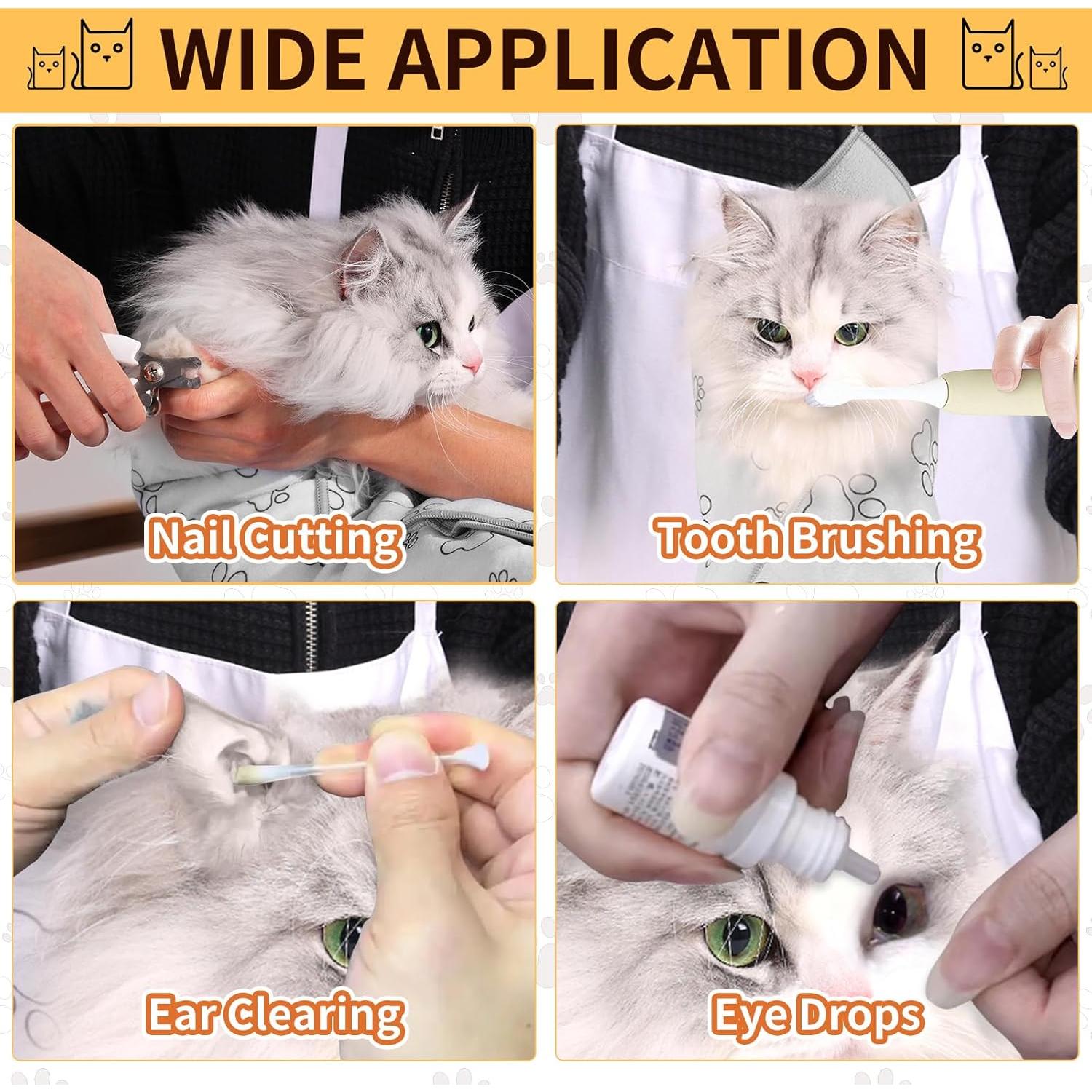 WIDE APPLICATION

Nail Cutting

Tooth Brushing

Ear Clearing

Eye Drops