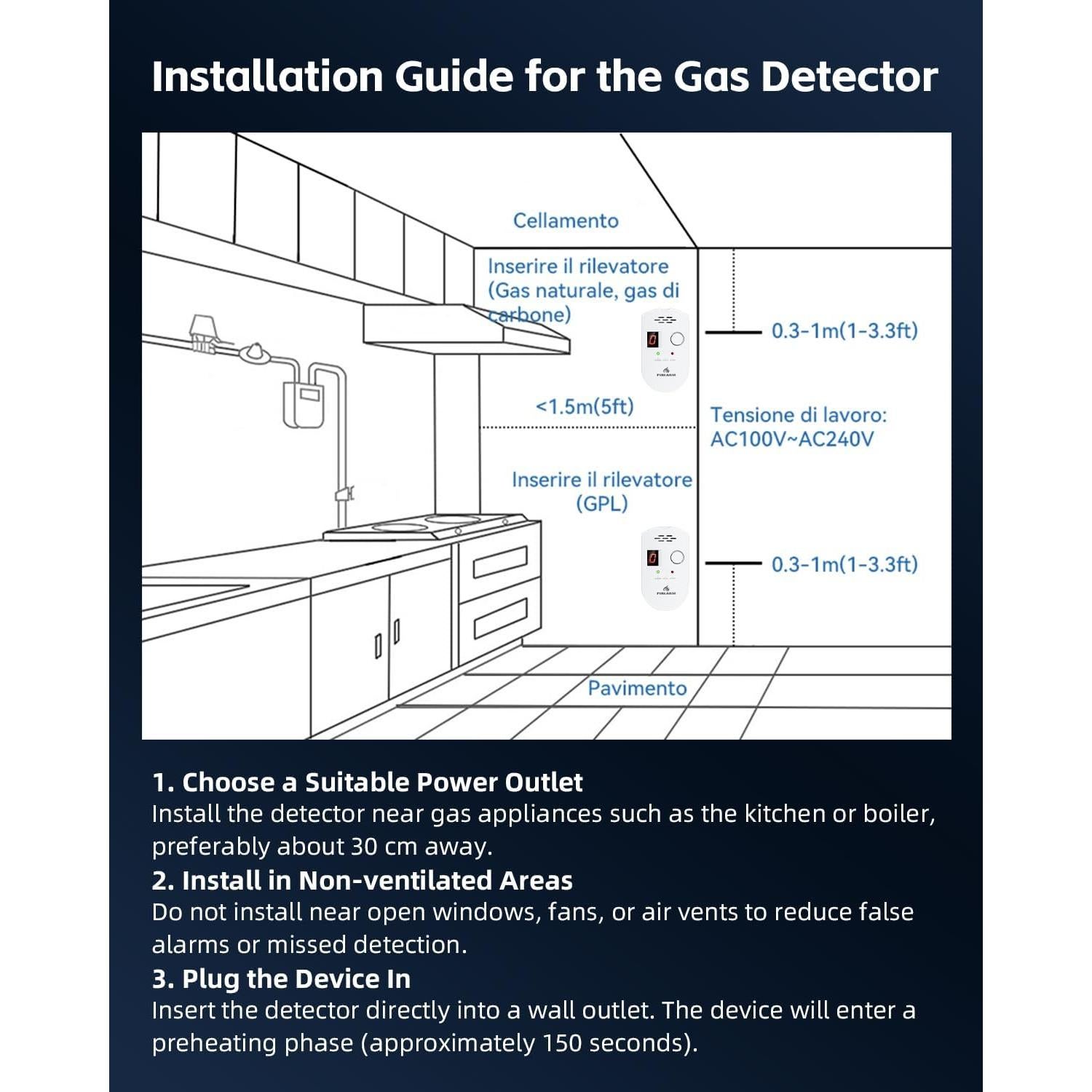 Installation Guide for the Gas Detector

Cellamento

Inserire il rilevatore (Gas naturale, gas di carbone)

0.3-1m(1-3.3ft)

<1.5m(5ft)

Tensione di lavoro: AC100V~AC240V

Inserire il rilevatore (GPL)

0.3-1m(1-3.3ft)

Pavimento

1. Choose a Suitable Power Outlet
Install the detector near gas appliances such as the kitchen or boiler, preferably about 30 cm away.

2. Install in Non-ventilated Areas
Do not install near open windows, fans, or air vents to reduce false alarms or missed detection.

3. Plug the Device In
Insert the detector directly into a wall outlet. The device will enter a preheating phase (approximately 150 seconds).