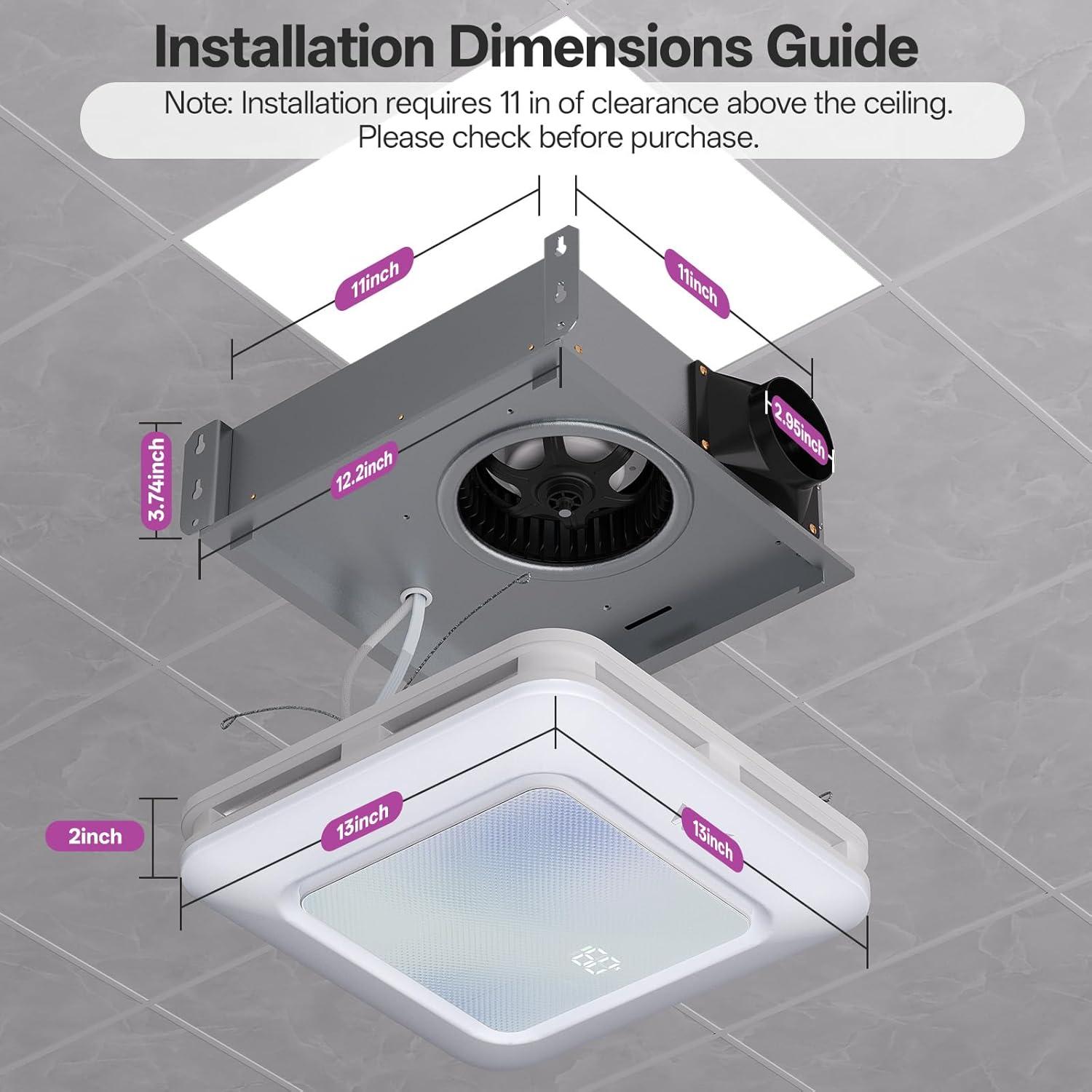 Installation Dimensions Guide

Note: Installation requires 11 in of clearance above the ceiling. Please check before purchase.

11inch

11inch

2.95inch

3.74inch

12.2inch

2inch

13inch

13inch