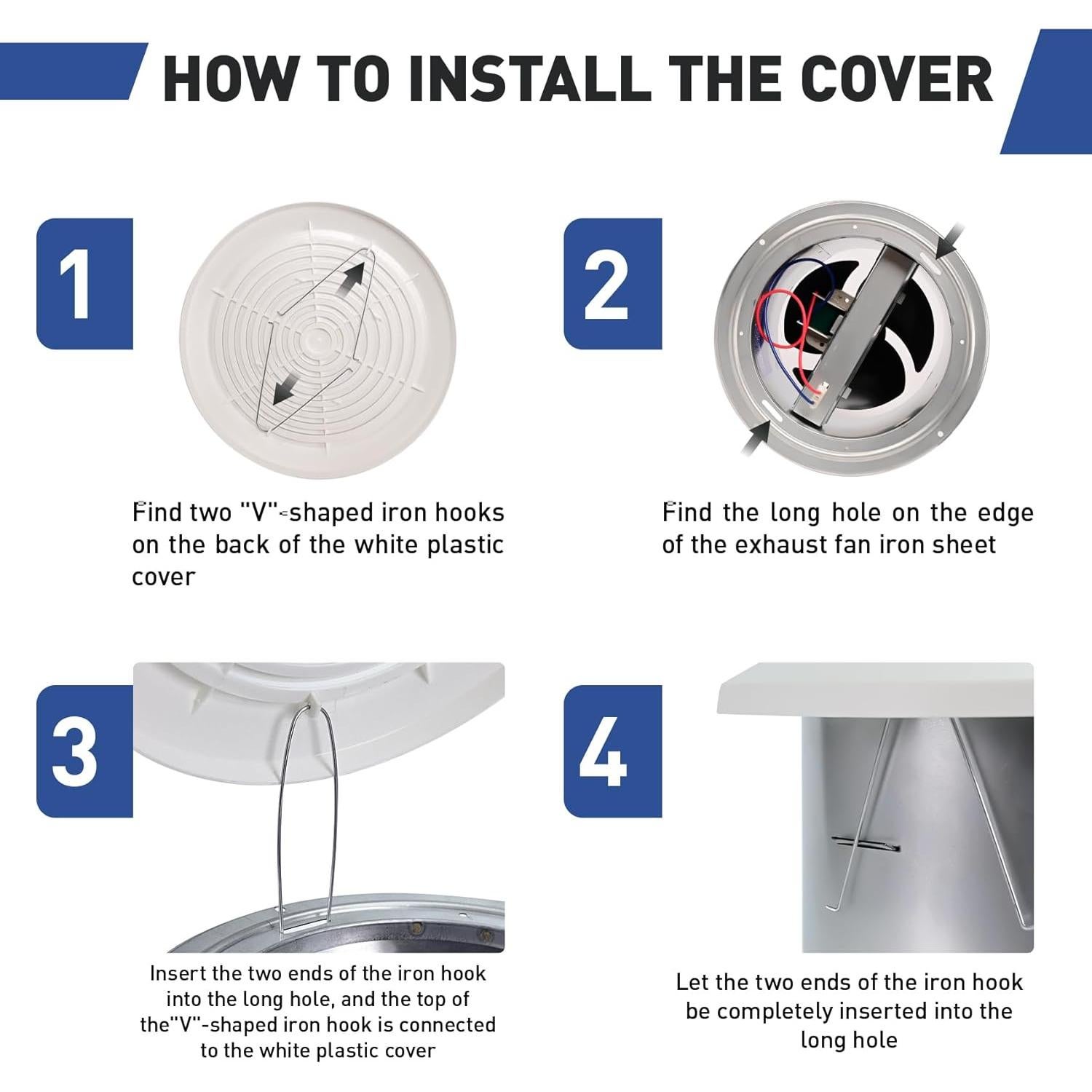 HOW TO INSTALL THE COVER

1

Find two "V"-shaped iron hooks on the back of the white plastic cover

2

Find the long hole on the edge of the exhaust fan iron sheet

3

Insert the two ends of the iron hook into the long hole, and the top of the"V"-shaped iron hook is connected to the white plastic cover

4

Let the two ends of the iron hook be completely inserted into the long hole