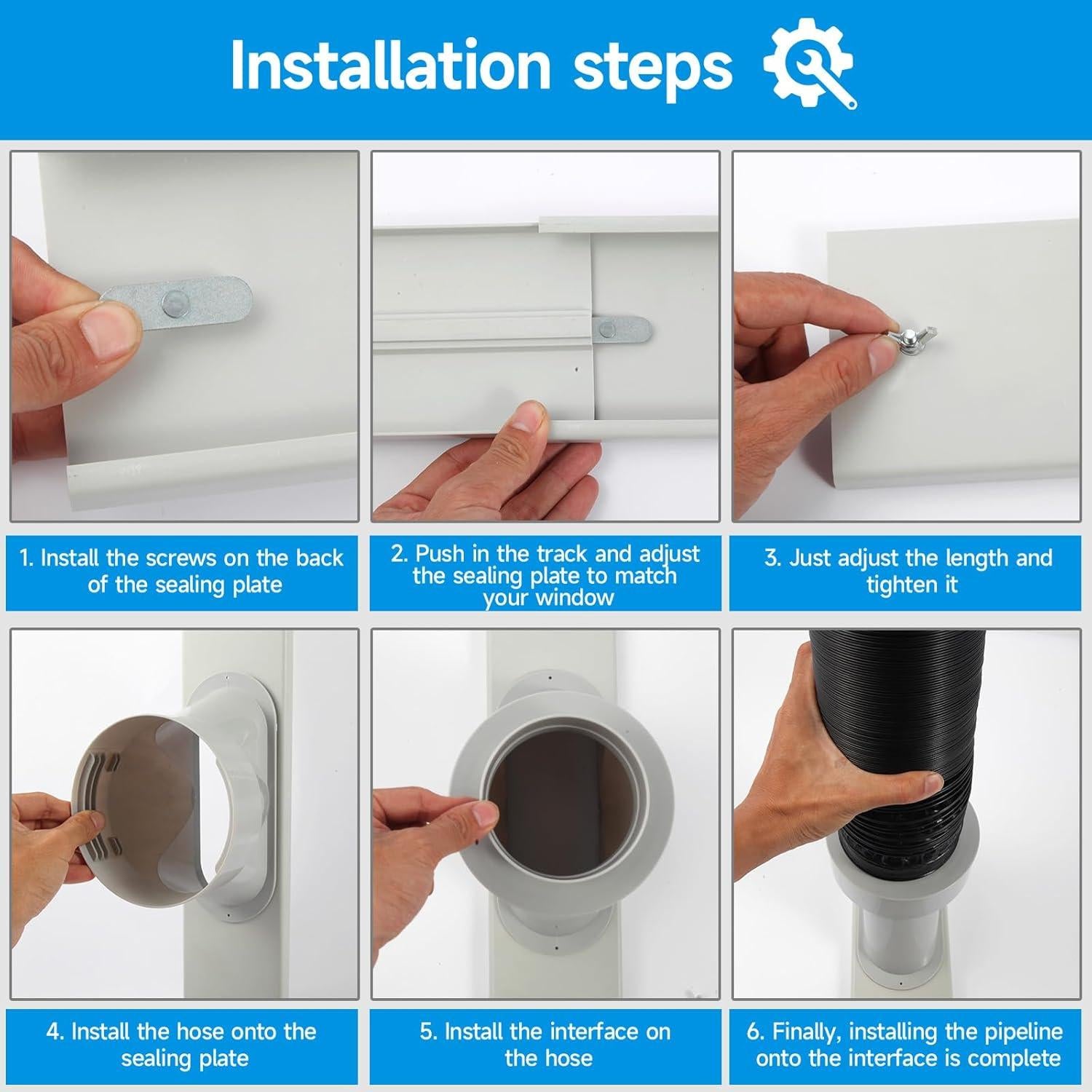 Installation steps

1. Install the screws on the back of the sealing plate

2. Push in the track and adjust the sealing plate to match your window

3. Just adjust the length and tighten it

4. Install the hose onto the sealing plate

5. Install the interface on the hose

6. Finally, installing the pipeline onto the interface is complete