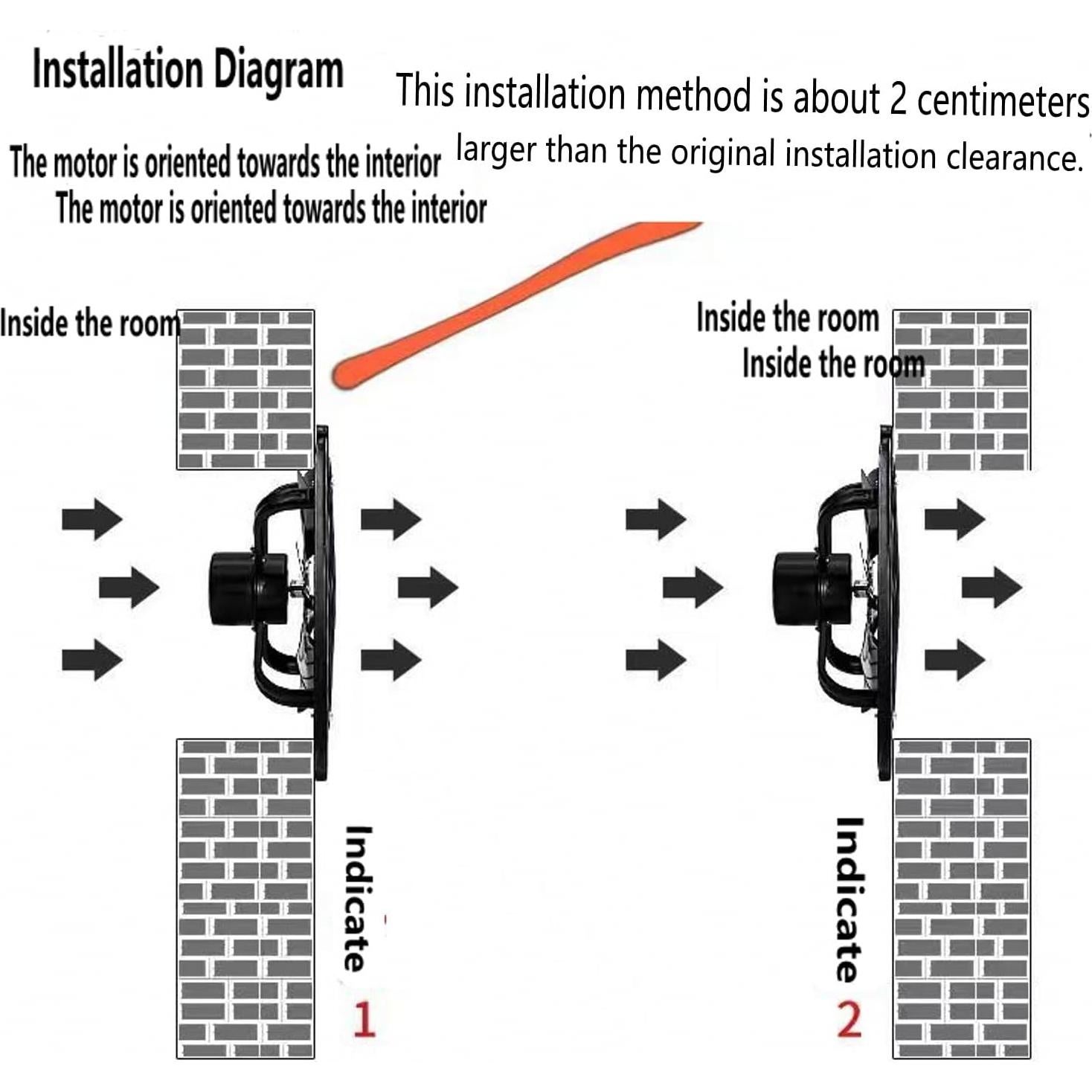 Installation Diagram

This installation method is about 2 centimeters larger than the original installation clearance.

The motor is oriented towards the interior
The motor is oriented towards the interior

Inside the room

Inside the room
Inside the room

Indicate 1

Indicate 2