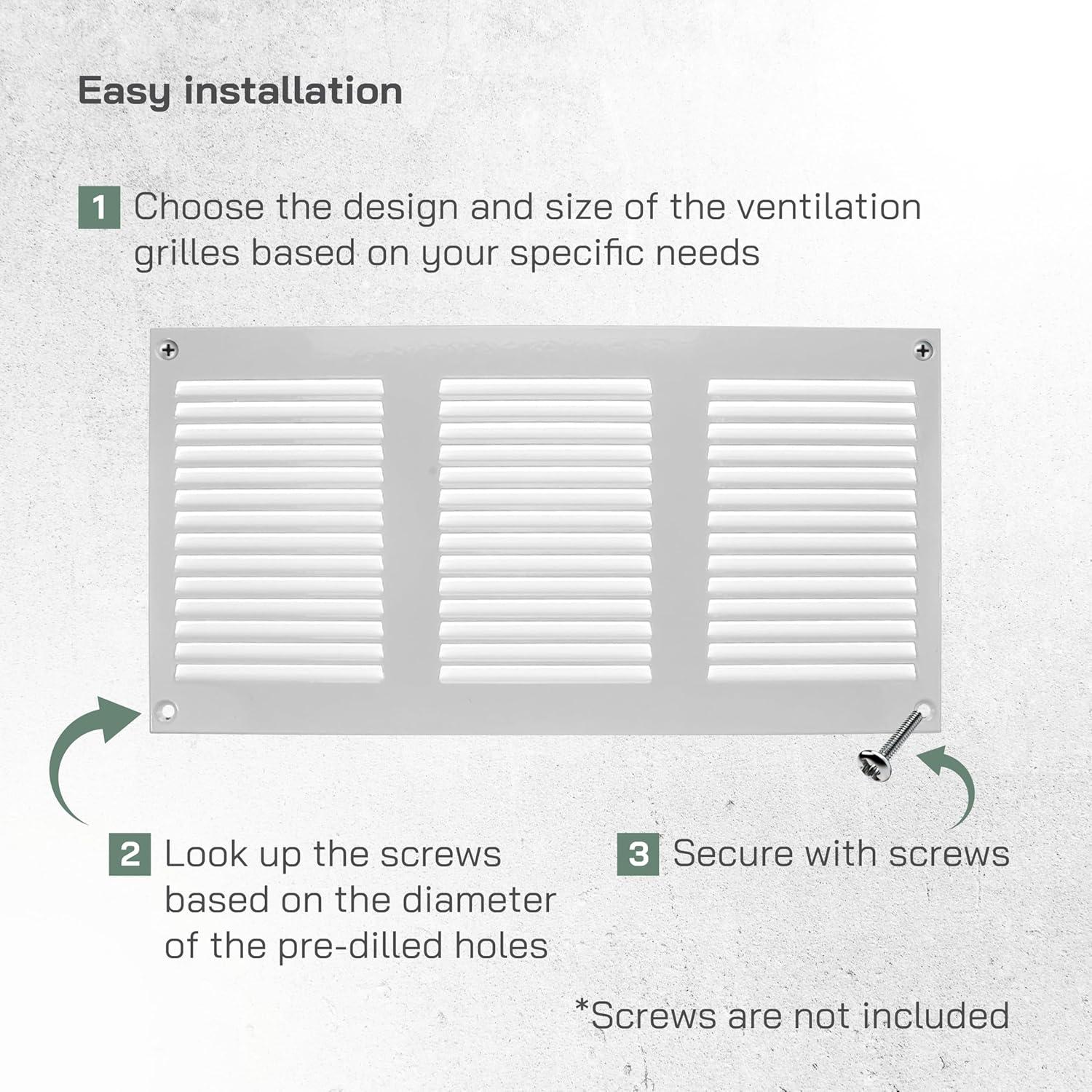 Easy installation

1 Choose the design and size of the ventilation grilles based on your specific needs

2 Look up the screws based on the diameter of the pre-dilled holes

3 Secure with screws

*Screws are not included