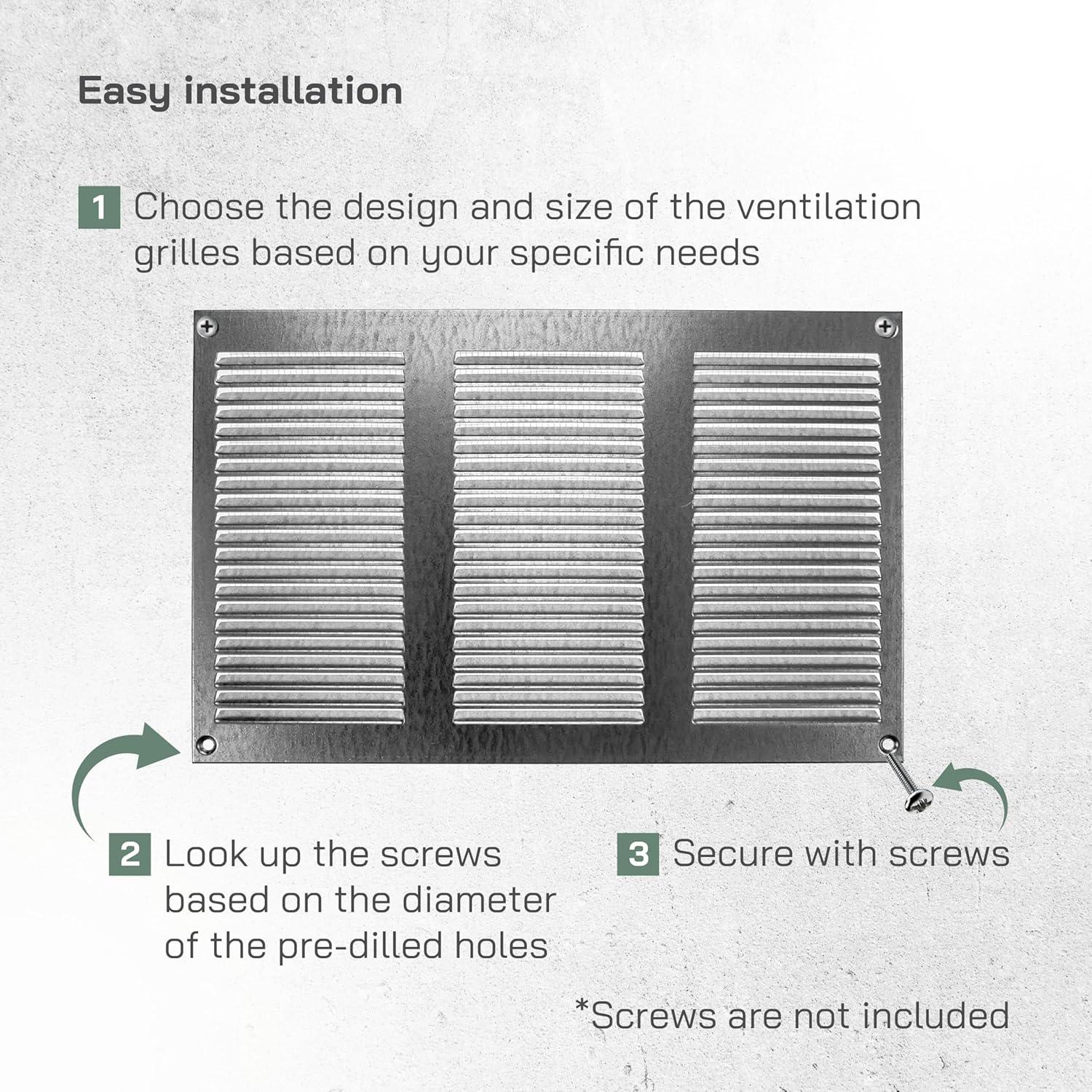 Easy installation

1 Choose the design and size of the ventilation grilles based on your specific needs

2 Look up the screws based on the diameter of the pre-dilled holes

3 Secure with screws

*Screws are not included