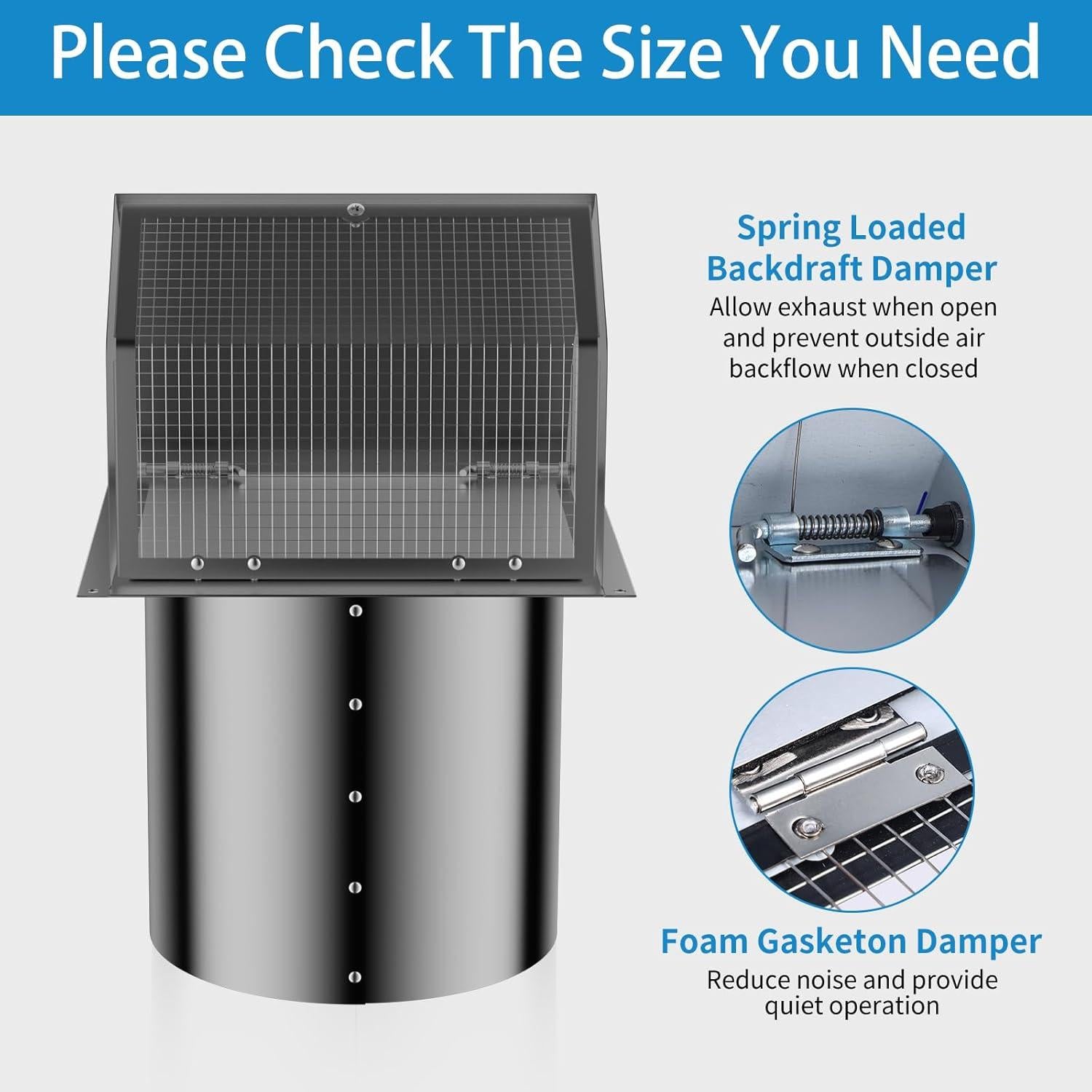 Please Check The Size You Need

Spring Loaded Backdraft Damper

Allow exhaust when open and prevent outside air backflow when closed

Foam Gasketon Damper

Reduce noise and provide quiet operation