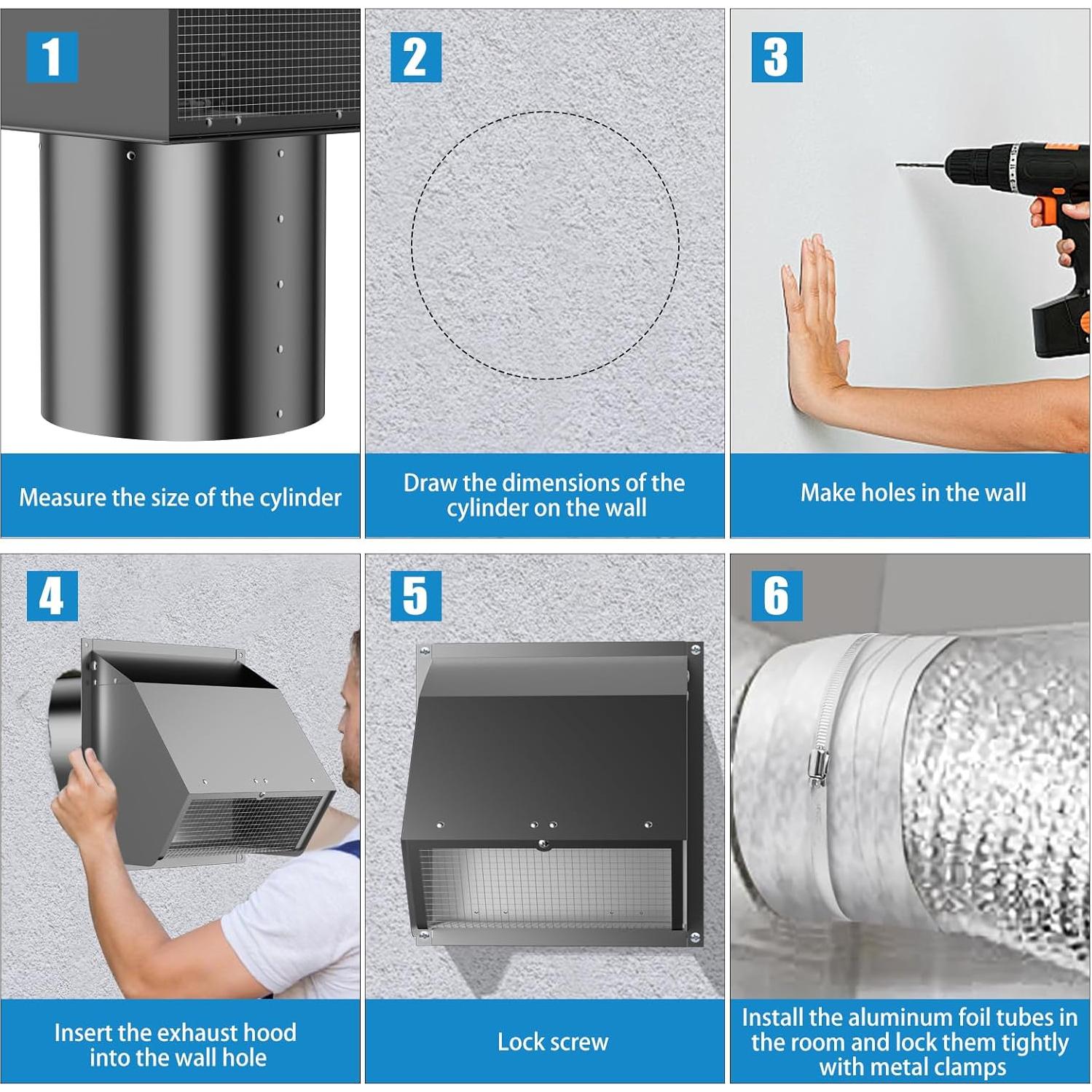 1

Measure the size of the cylinder

2

Draw the dimensions of the cylinder on the wall

3

Make holes in the wall

4

Insert the exhaust hood into the wall hole

5

Lock screw

6

Install the aluminum foil tubes in the room and lock them tightly with metal clamps